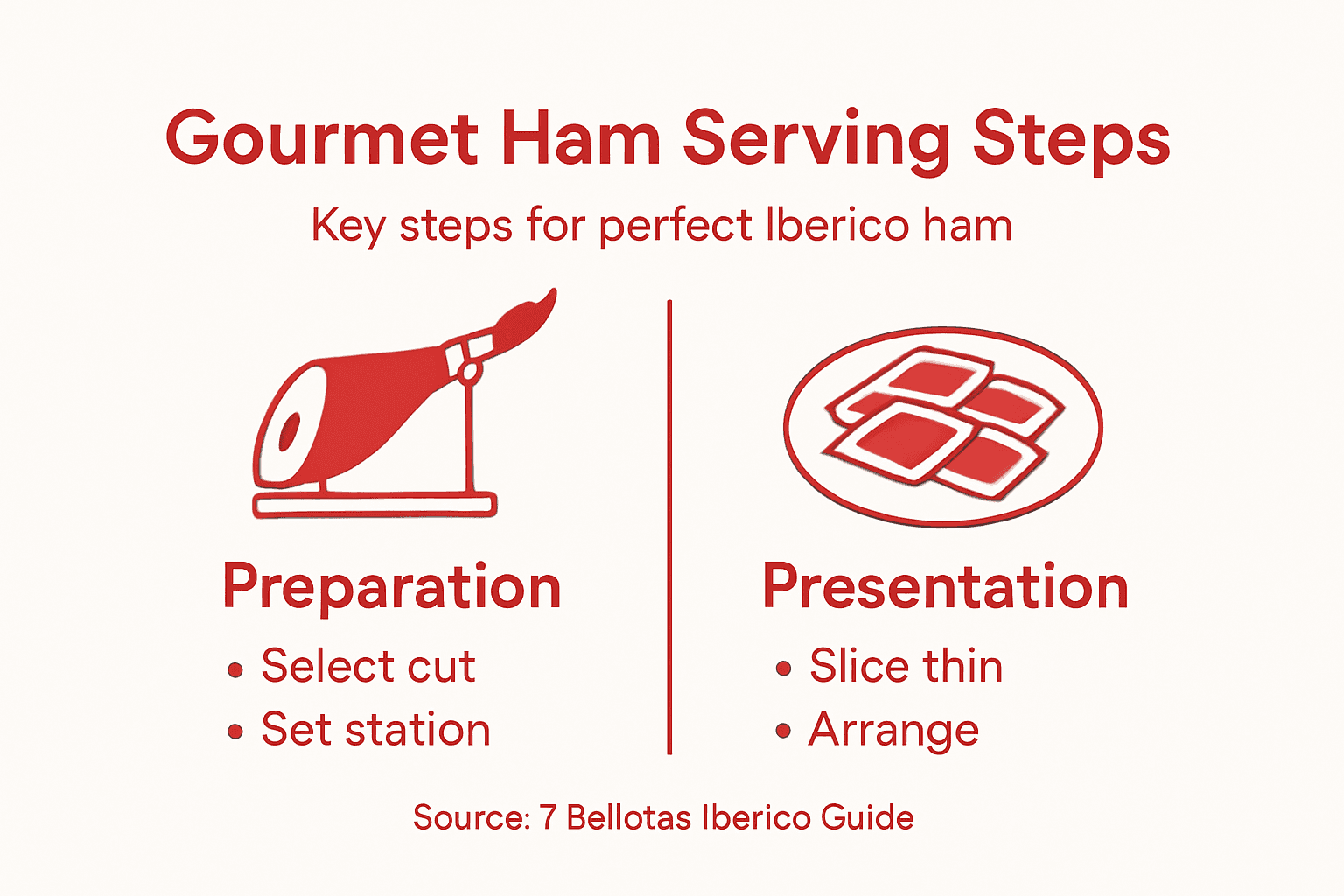 Gourmet Ham Serving Steps

Key steps for perfect Iberico ham

Preparation

• Select cut
• Set station

Presentation

• Slice thin
• Arrange

Source: 7 Bellotas Iberico Guide