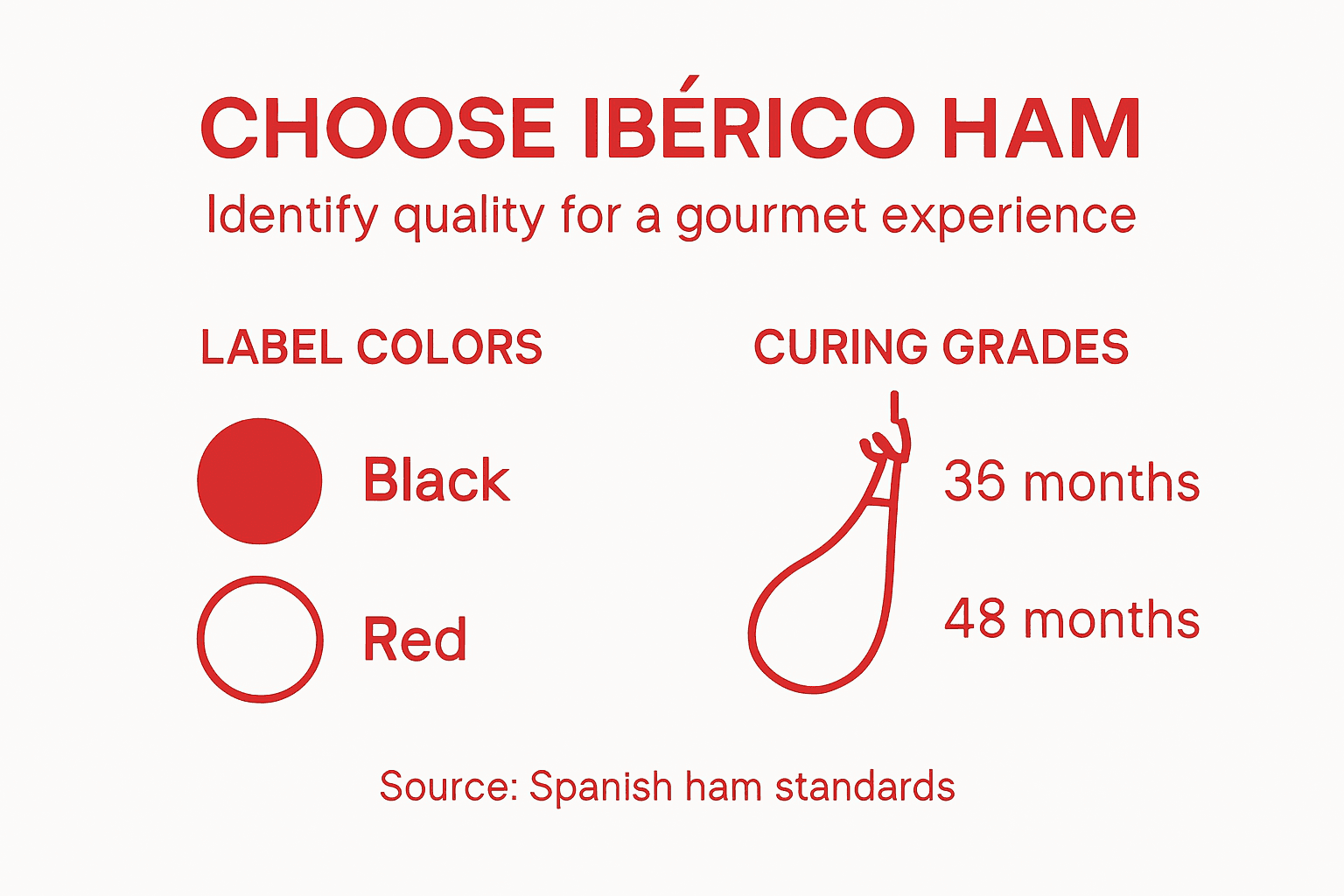 CHOOSE IBÉRICO HAM

Identify quality for a gourmet experience

LABEL COLORS

Black

Red

CURING GRADES

36 months

48 months

Source: Spanish ham standards