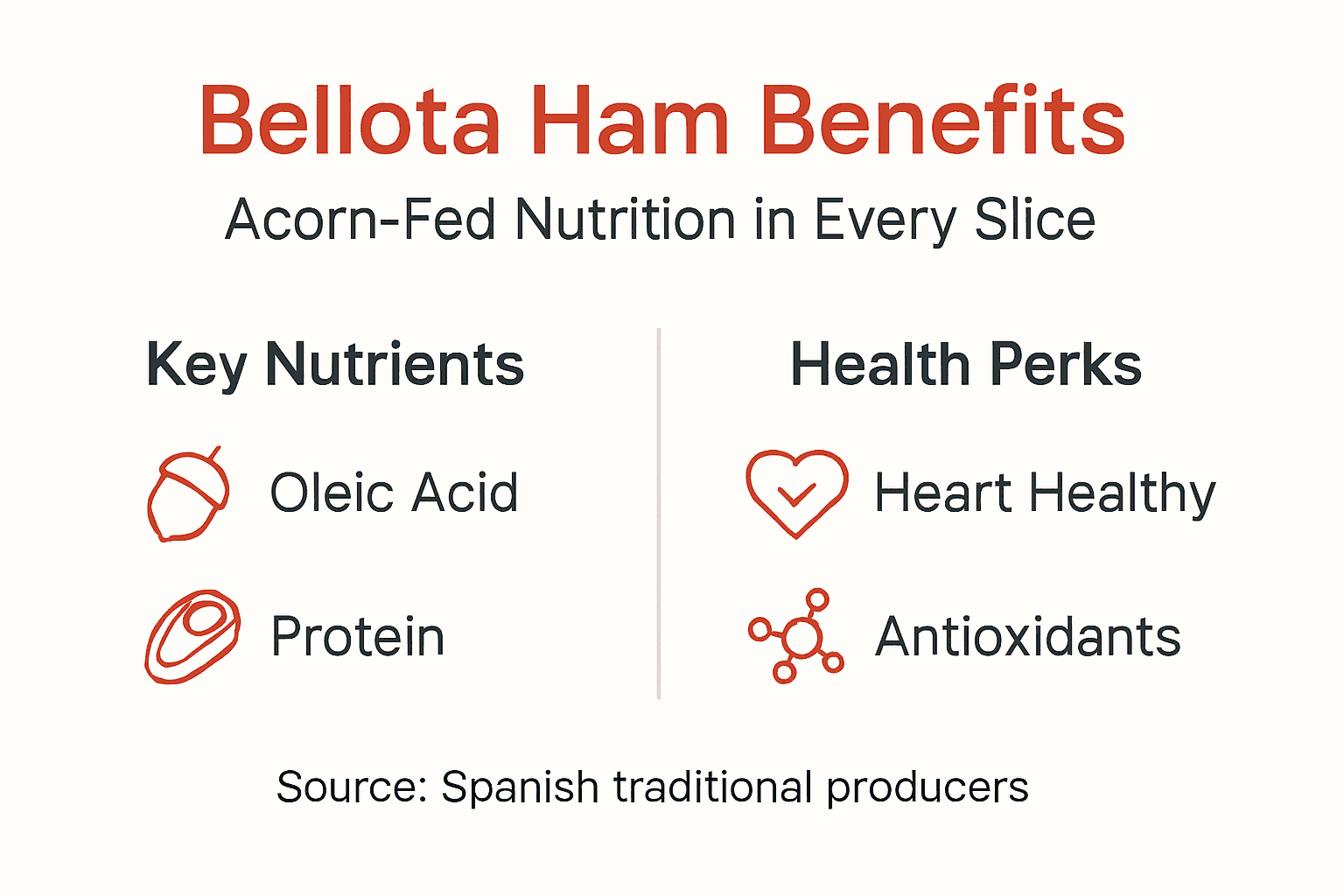 Bellota Ham Benefits

Acorn-Fed Nutrition in Every Slice

Key Nutrients

Oleic Acid

Protein

Health Perks

Heart Healthy

Antioxidants

Source: Spanish traditional producers