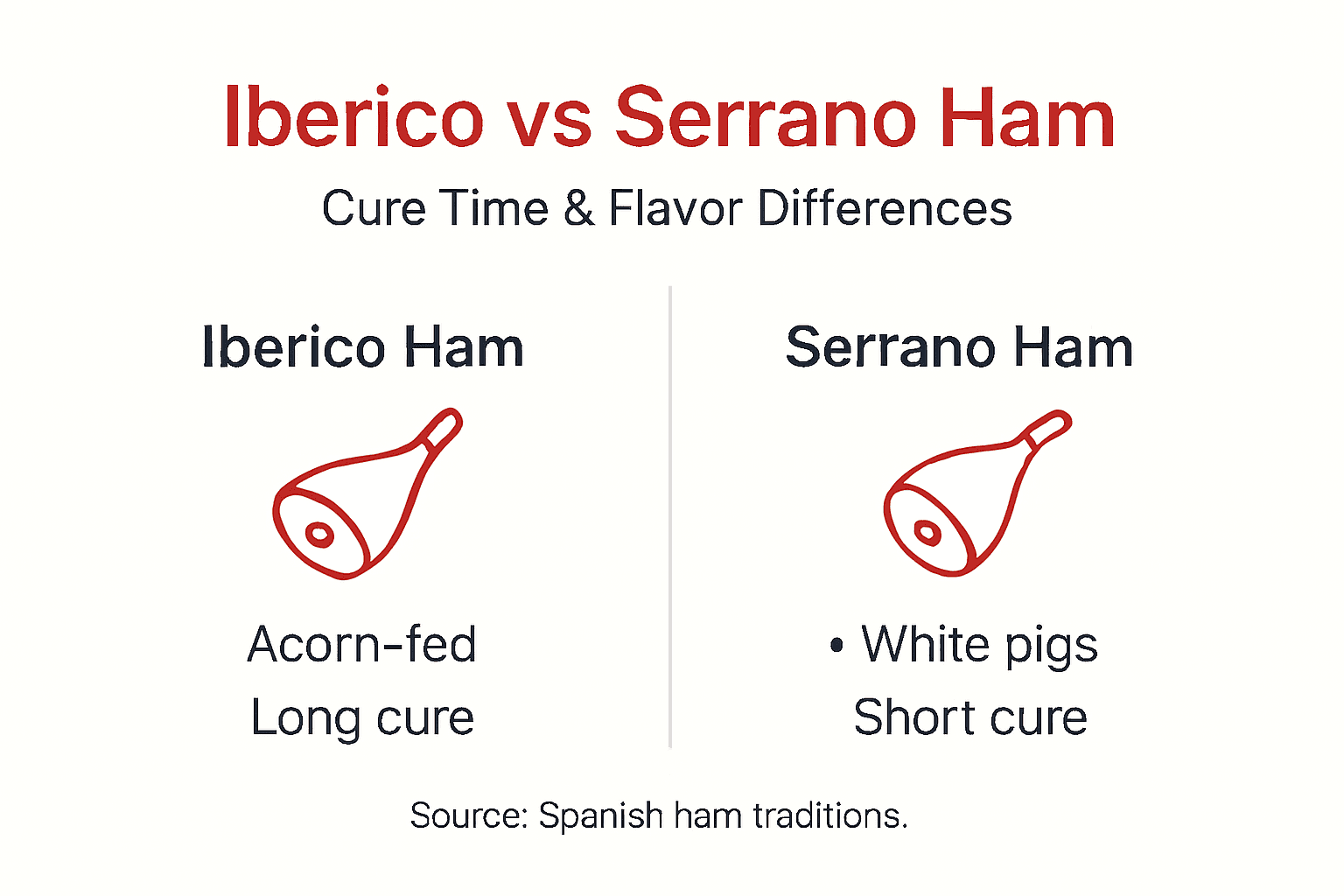 Iberico vs Serrano Ham

Cure Time & Flavor Differences

Iberico Ham

Acorn-fed
Long cure

Serrano Ham

• White pigs
Short cure

Source: Spanish ham traditions.