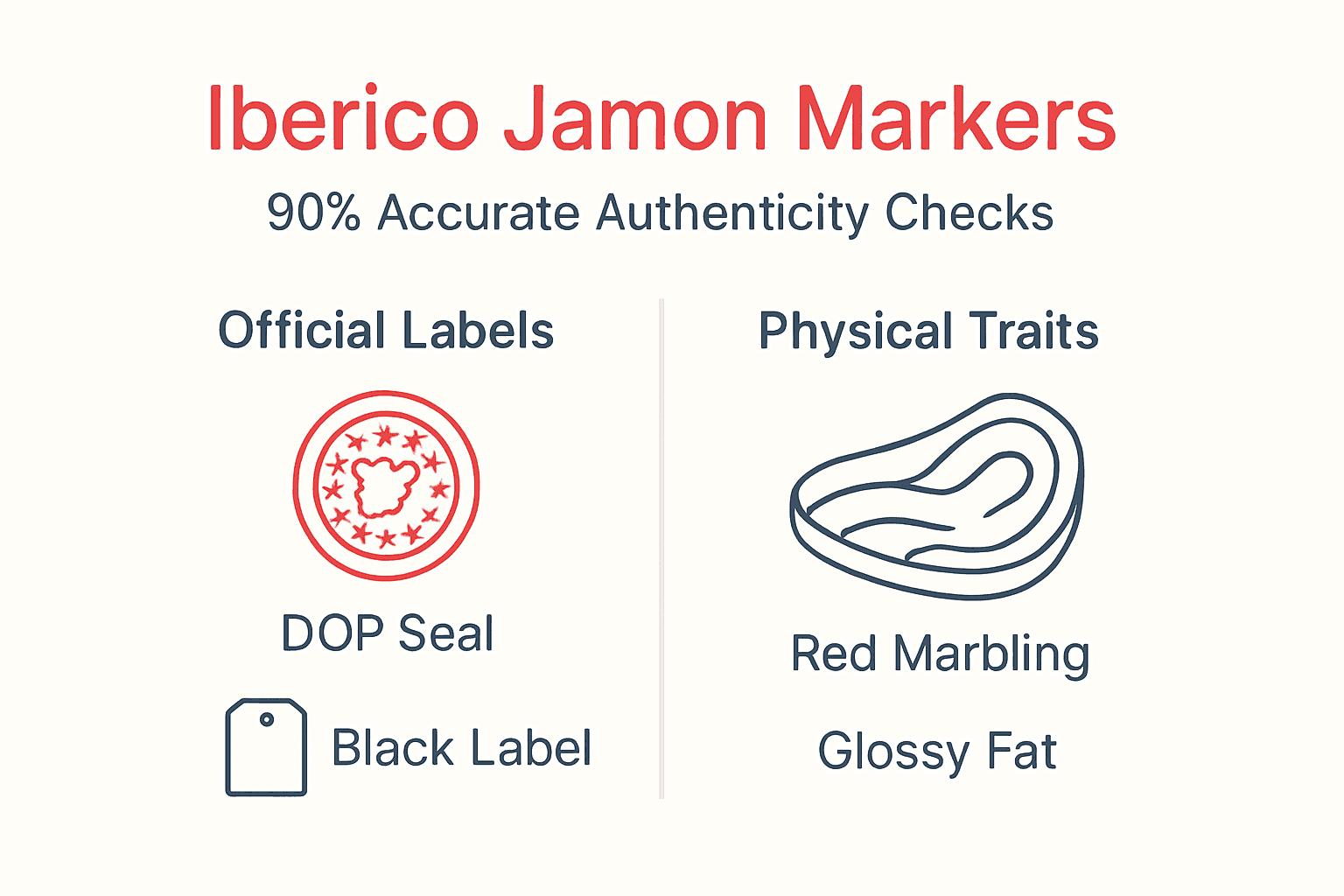 Iberico Jamon Markers

90% Accurate Authenticity Checks

Official Labels

DOP Seal

Black Label

Physical Traits

Red Marbling

Glossy Fat