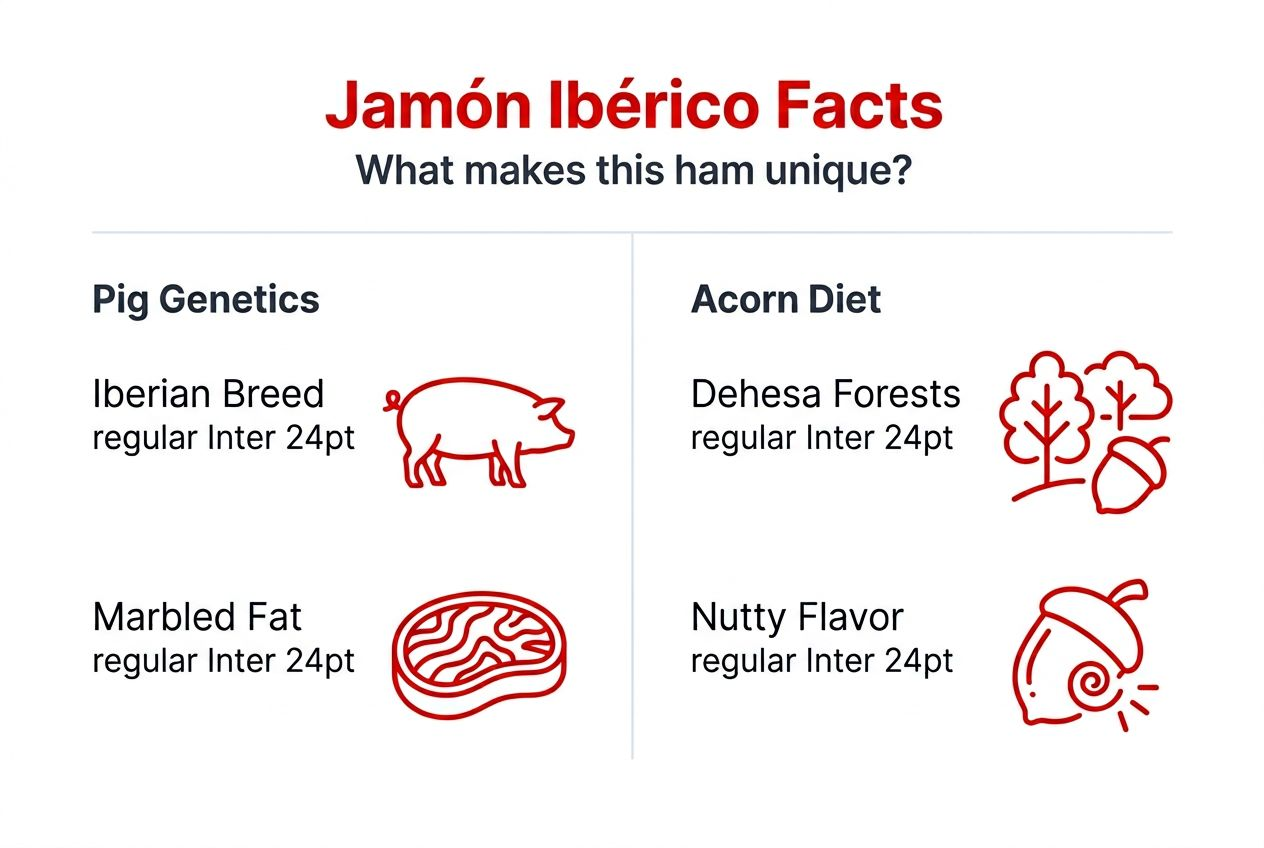 Jamón Ibérico Facts
What makes this ham unique?

Pig Genetics

Iberian Breed
regular Inter 24pt

Marbled Fat
regular Inter 24pt

Acorn Diet

Dehesa Forests
regular Inter 24pt

Nutty Flavor
regular Inter 24pt