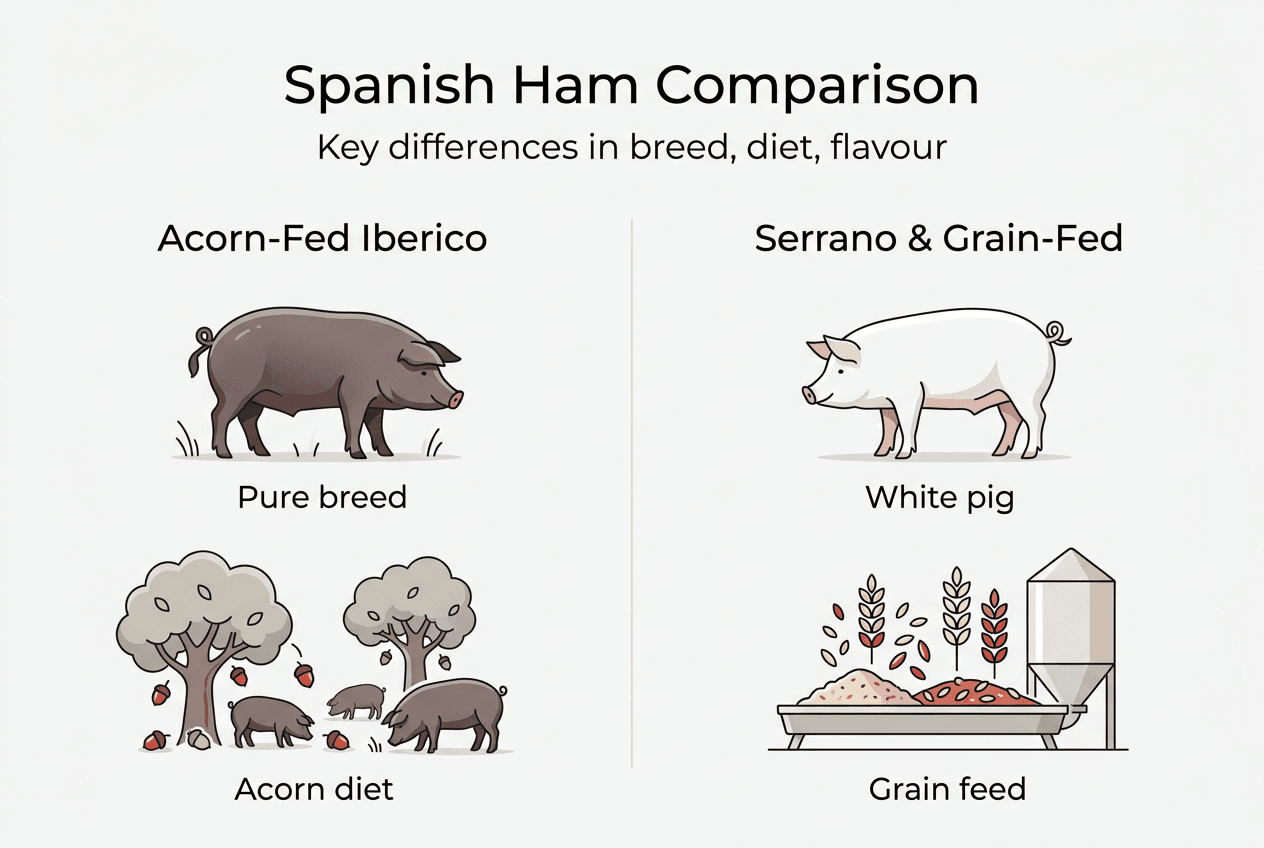 Spanish Ham Comparison
Key differences in breed, diet, flavour

Acorn-Fed Iberico

Pure breed

Acorn diet

Serrano & Grain-Fed

White pig

Grain feed