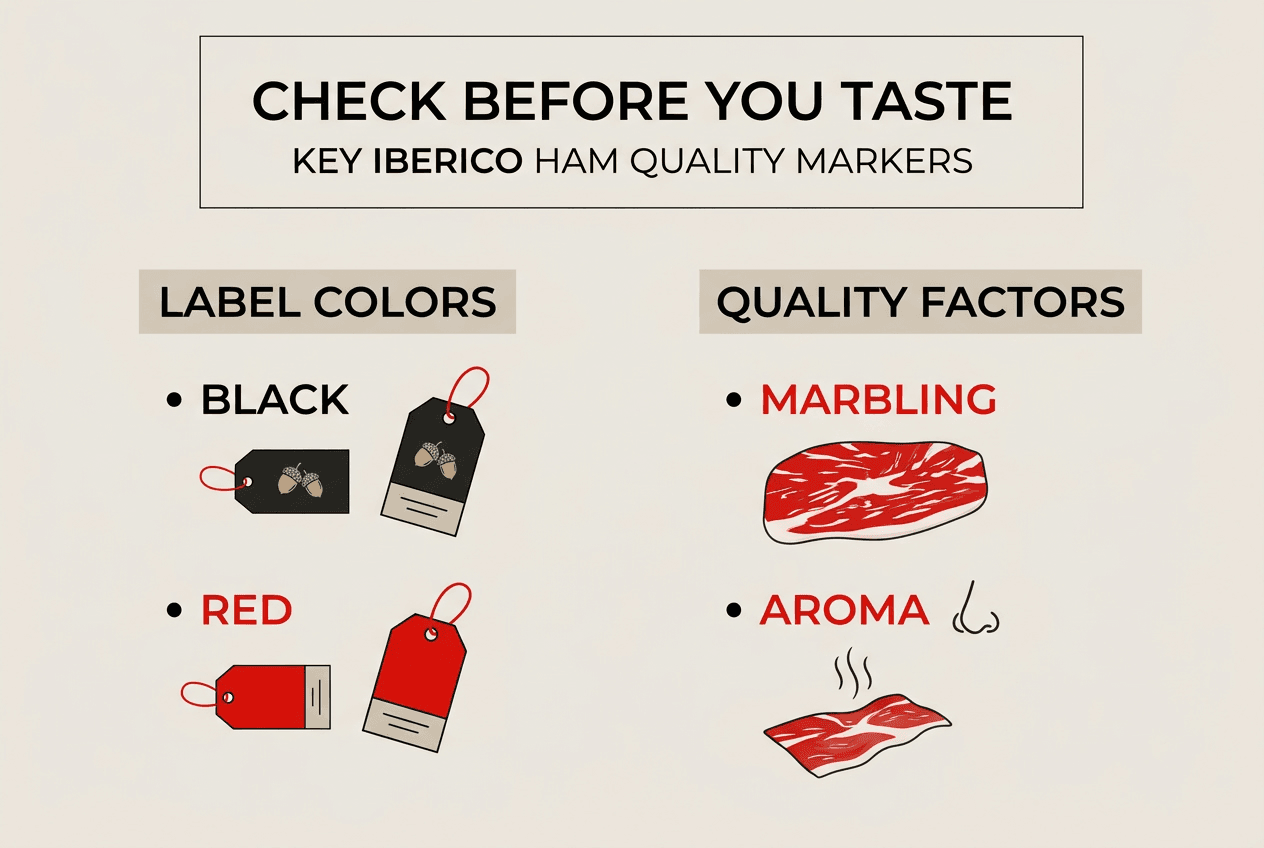 CHECK BEFORE YOU TASTE
KEY IBERICO HAM QUALITY MARKERS

LABEL COLORS

• BLACK

• RED

QUALITY FACTORS

• MARBLING

• AROMA