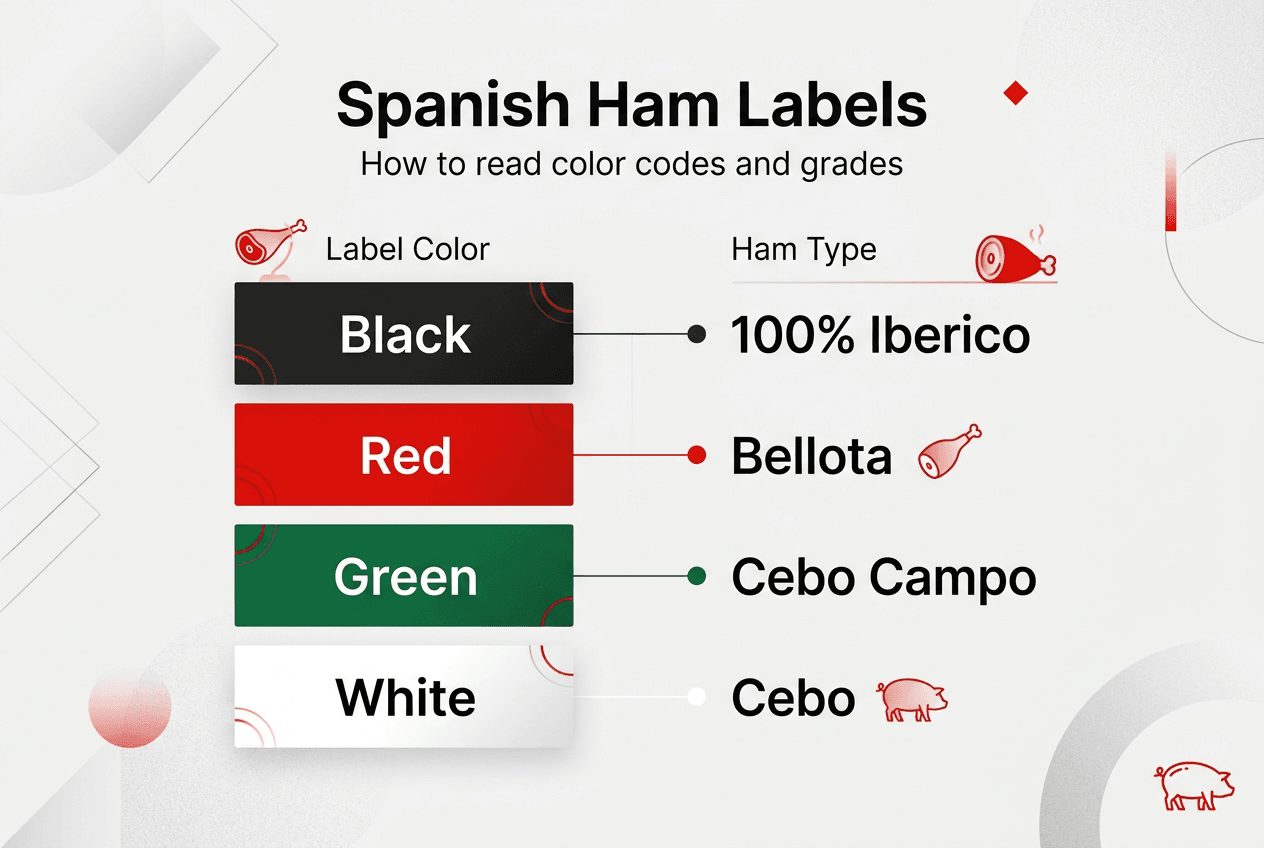 Spanish Ham Labels

How to read color codes and grades

| Label Color | Ham Type |
|---|---|
| Black | 100% Iberico |
| Red | Bellota |
| Green | Cebo Campo |
| White | Cebo |