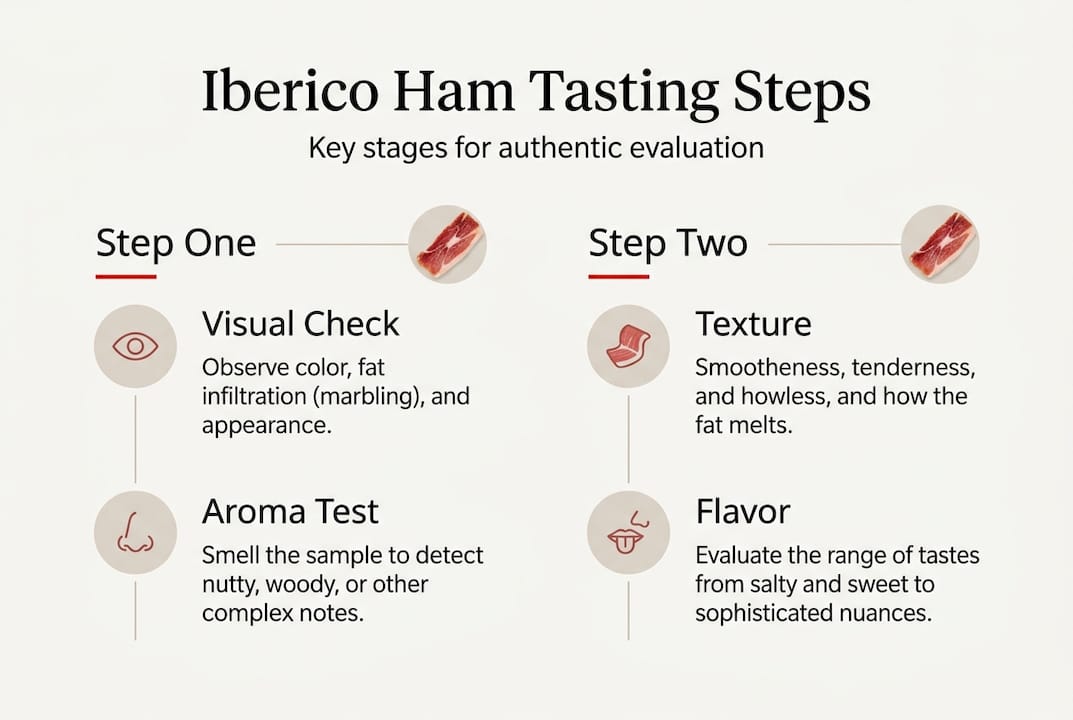 Iberico Ham Tasting Steps

Key stages for authentic evaluation

Step One

Visual Check

Observe color, fat infiltration (marbling), and appearance.

Aroma Test

Smell the sample to detect nutty, woody, or other complex notes.

Step Two

Texture

Smootheness, tenderness, and howless, and how the fat melts.

Flavor

Evaluate the range of tastes from salty and sweet to sophisticated nuances.