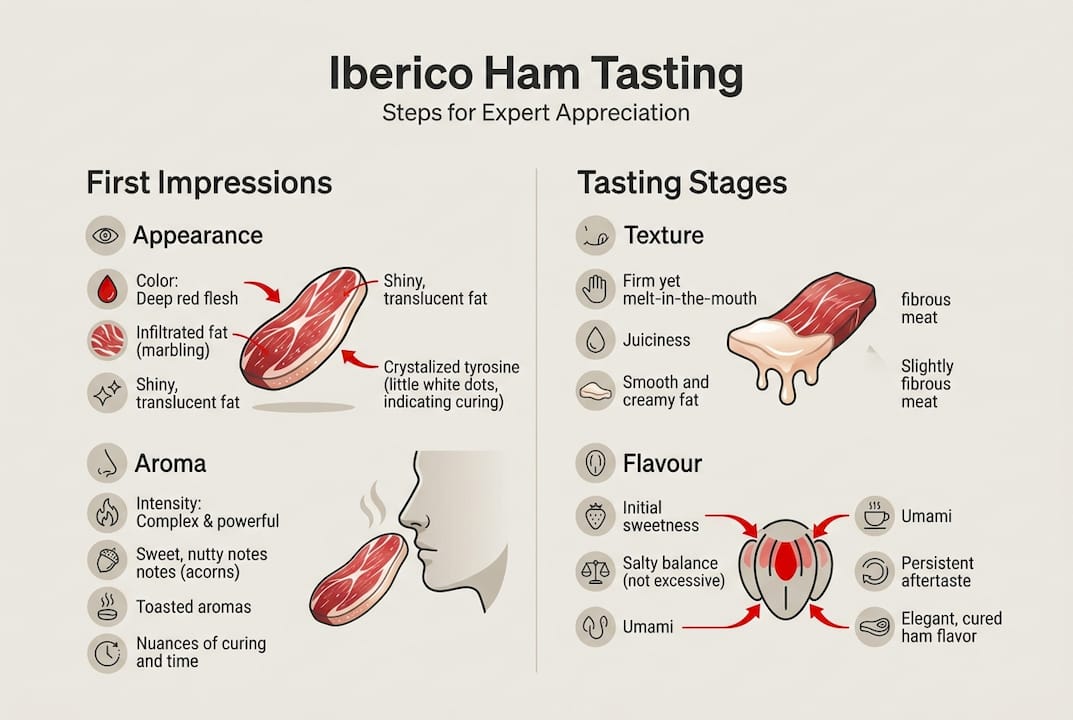 Iberico Ham Tasting
Steps for Expert Appreciation

First Impressions

Appearance

Color:
Deep red flesh

Infiltrated fat (marbling)

Shiny, translucent fat

Shiny, translucent fat

Crystalized tyrosine (little white dots, indicating curing)

Aroma

Intensity:
Complex & powerful

Sweet, nutty notes notes (acorns)

Toasted aromas

Nuances of curing and time

Tasting Stages

Texture

Firm yet melt-in-the-mouth

Juiciness

Smooth and creamy fat

fibrous meat

Slightly fibrous meat

Flavour

Initial sweetness

Salty balance (not excessive)

Umami

Umami

Persistent aftertaste

Elegant, cured ham flavor