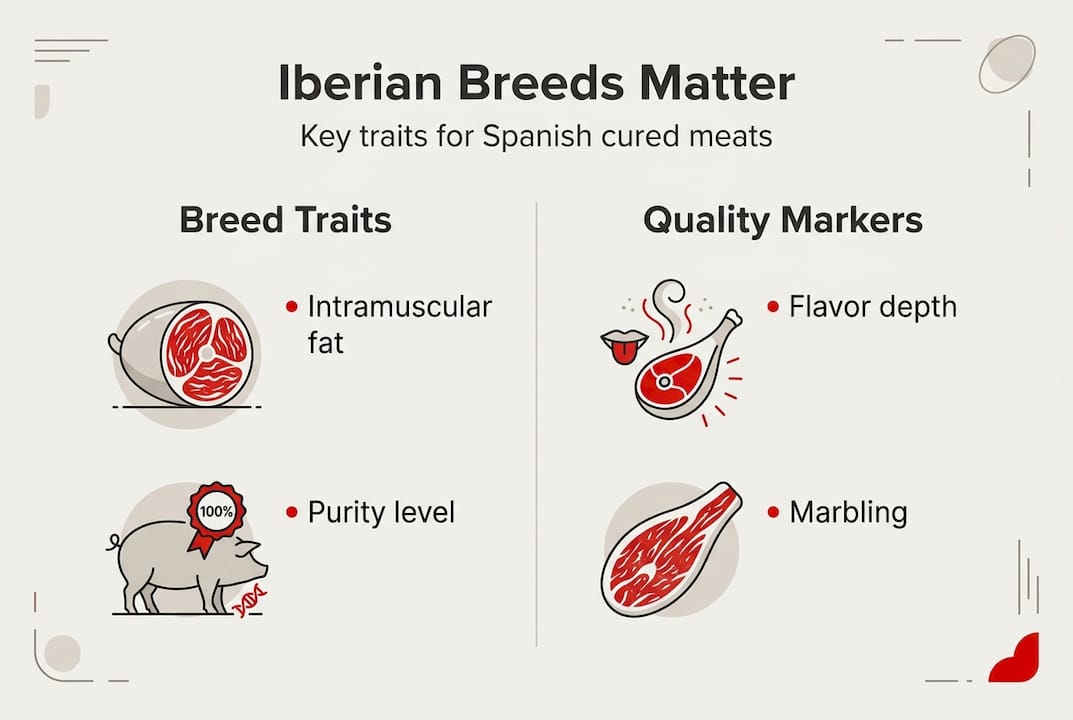 Iberian Breeds Matter

Key traits for Spanish cured meats

Breed Traits

• Intramuscular fat

100%

• Purity level

Quality Markers

• Flavor depth

• Marbling