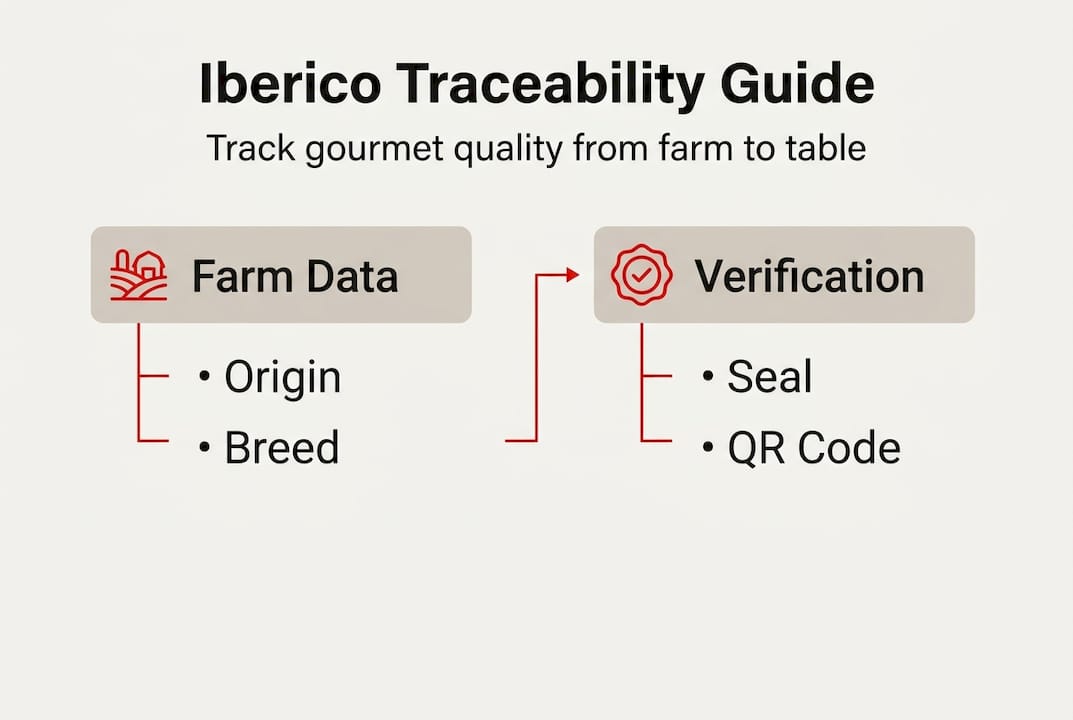 Iberico Traceability Guide

Track gourmet quality from farm to table

Farm Data

• Origin
• Breed

Verification

• Seal
• QR Code