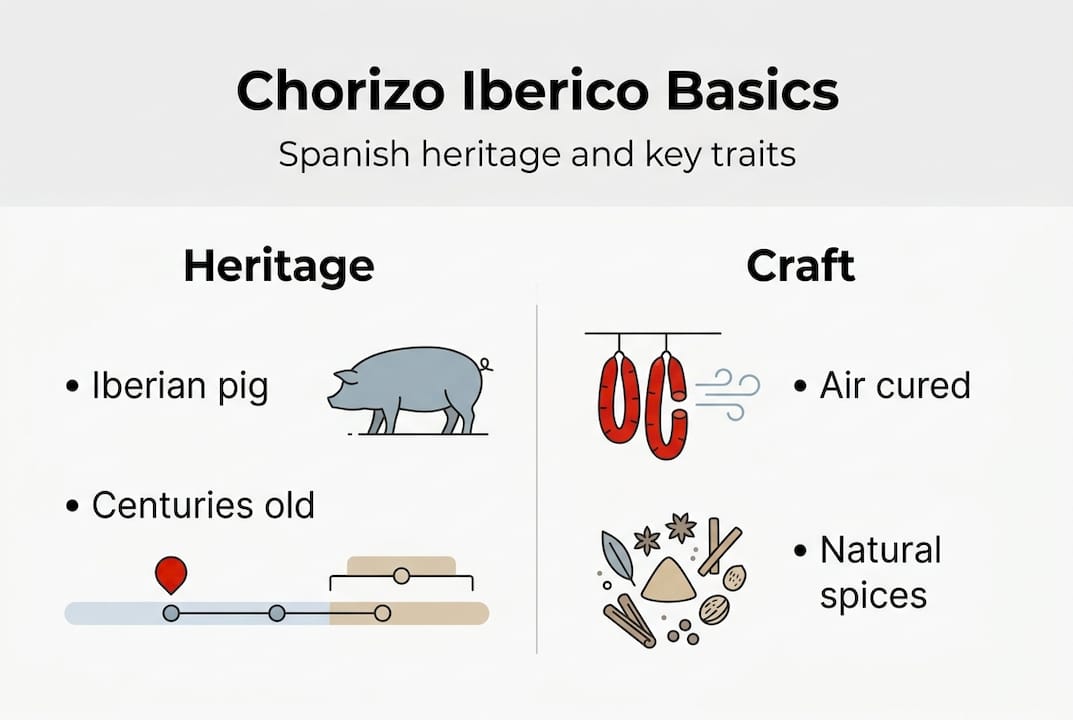 Chorizo Iberico Basics

Spanish heritage and key traits

Heritage

• Iberian pig

• Centuries old

Craft

• Air cured

• Natural spices