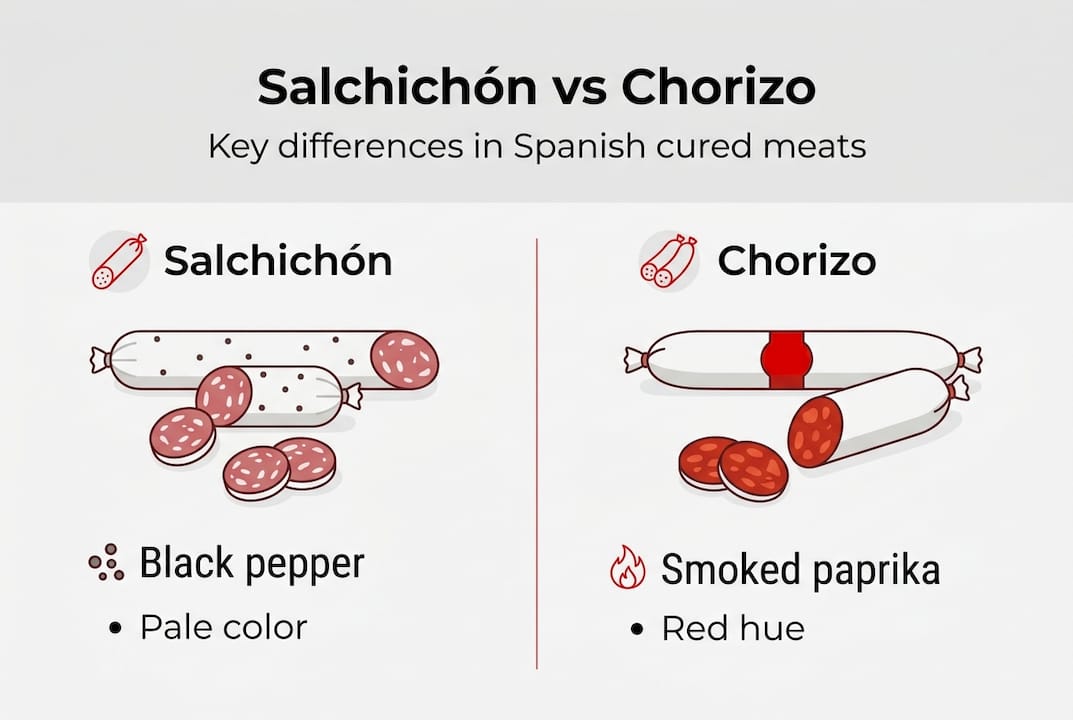 Salchichón vs Chorizo

Key differences in Spanish cured meats

Salchichón

Black pepper

• Pale color

Chorizo

Smoked paprika

• Red hue