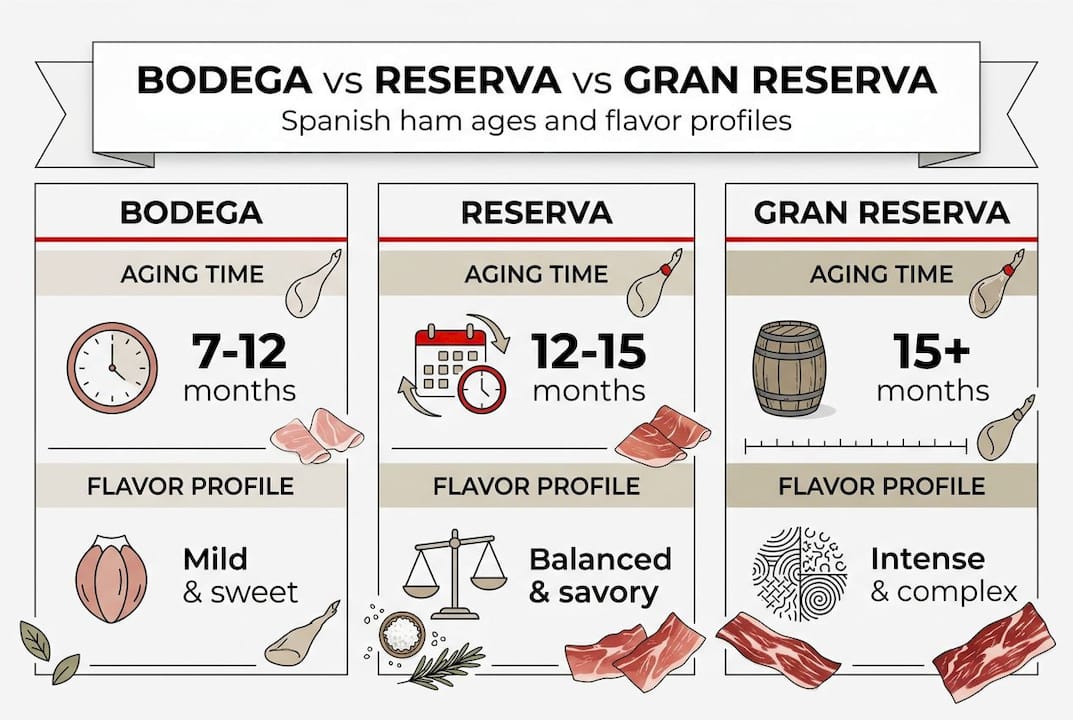 BODEGA vs RESERVA vs GRAN RESERVA
Spanish ham ages and flavor profiles

BODEGA
AGING TIME
7-12 months
FLAVOR PROFILE
Mild & sweet

RESERVA
AGING TIME
12-15 months
FLAVOR PROFILE
Balanced & savory

GRAN RESERVA
AGING TIME
15+ months
FLAVOR PROFILE
Intense & complex