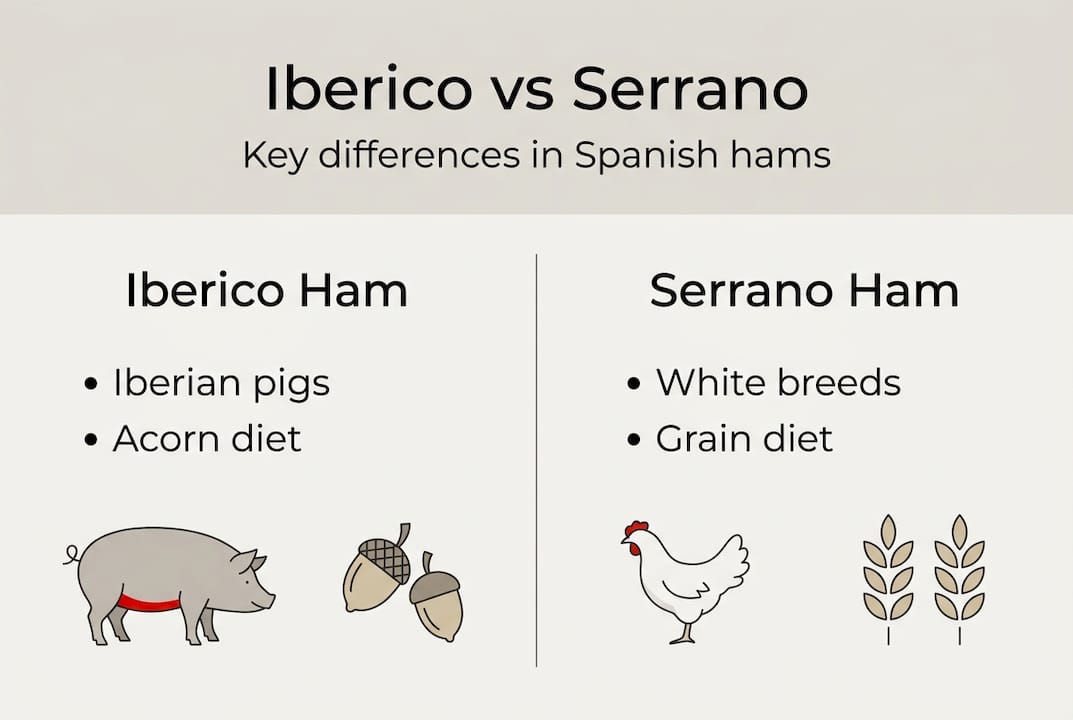 Iberico vs Serrano

Key differences in Spanish hams

Iberico Ham

• Iberian pigs
• Acorn diet

Serrano Ham

• White breeds
• Grain diet