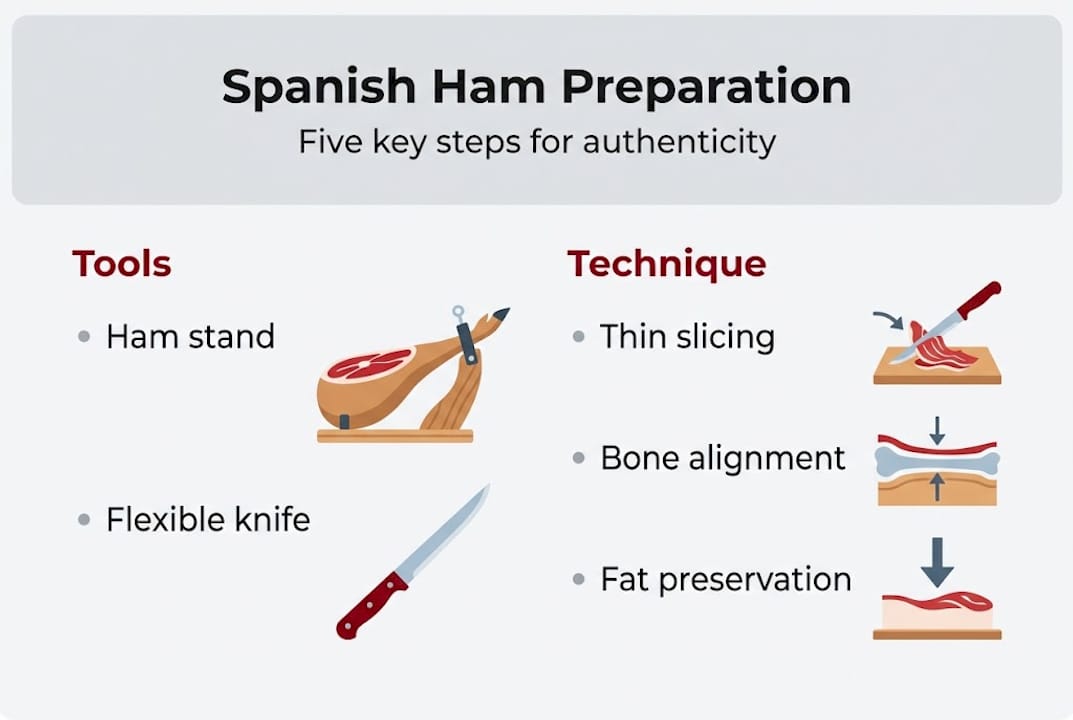 Spanish Ham Preparation

Five key steps for authenticity

Tools

• Ham stand

• Flexible knife

Technique

• Thin slicing

• Bone alignment

• Fat preservation