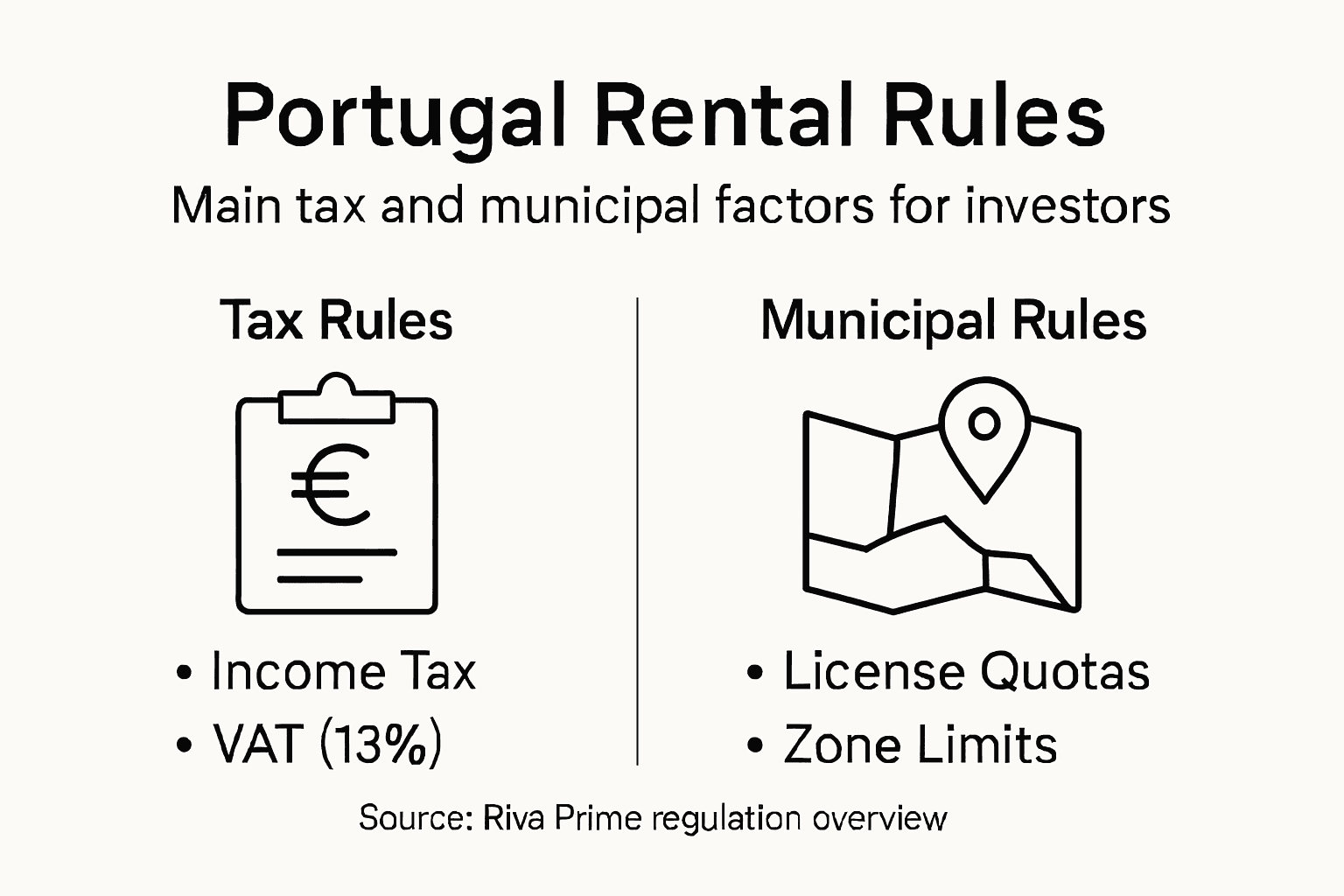 Portugal Rental Rules

Main tax and municipal factors for investors

Tax Rules

€

• Income Tax
• VAT (13%)

Municipal Rules

• License Quotas
• Zone Limits

Source: Riva Prime regulation overview