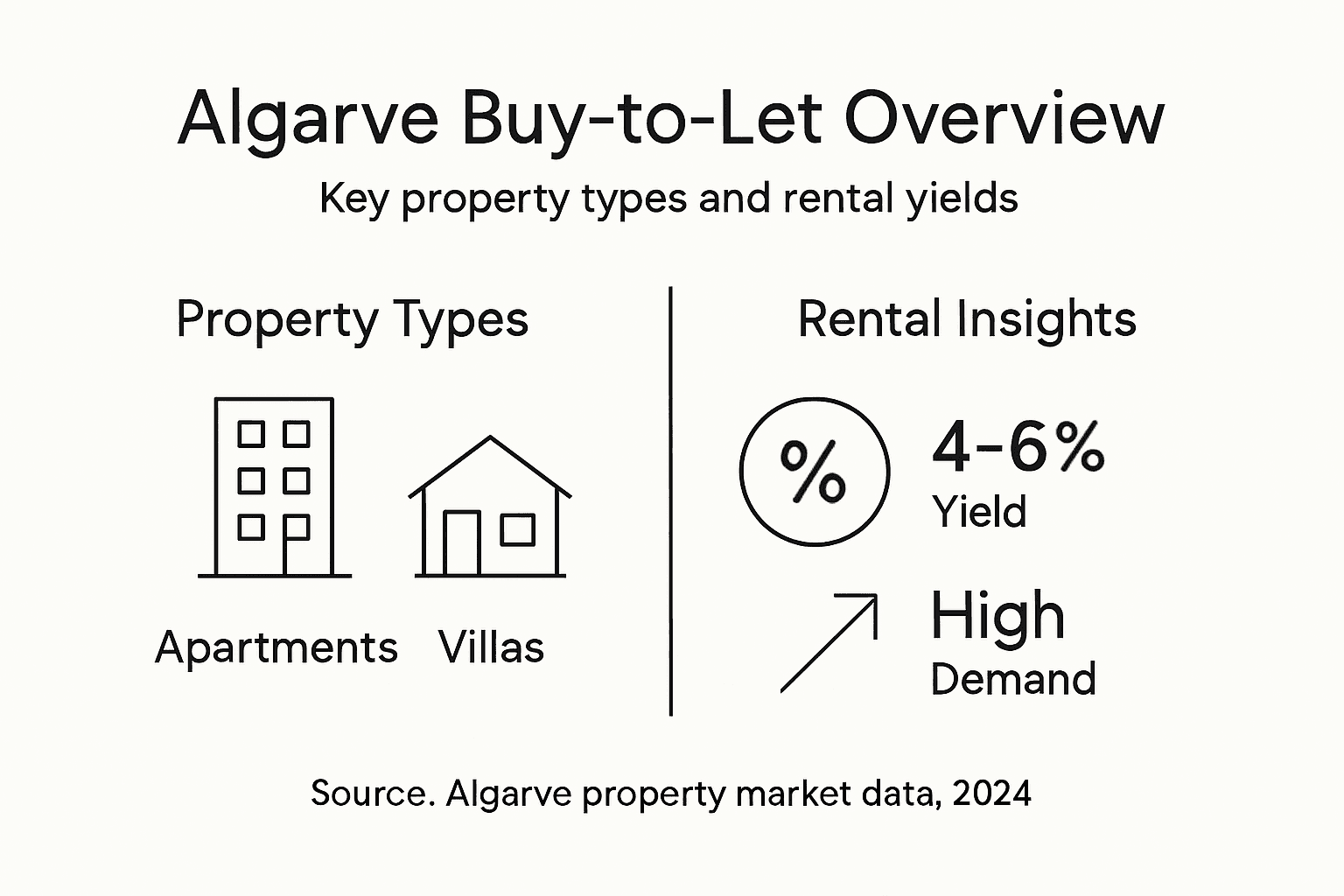 Algarve Buy-to-Let Overview

Key property types and rental yields

Property Types

Apartments Villas

Rental Insights

%

4-6%
Yield

High
Demand

Source. Algarve property market data, 2024