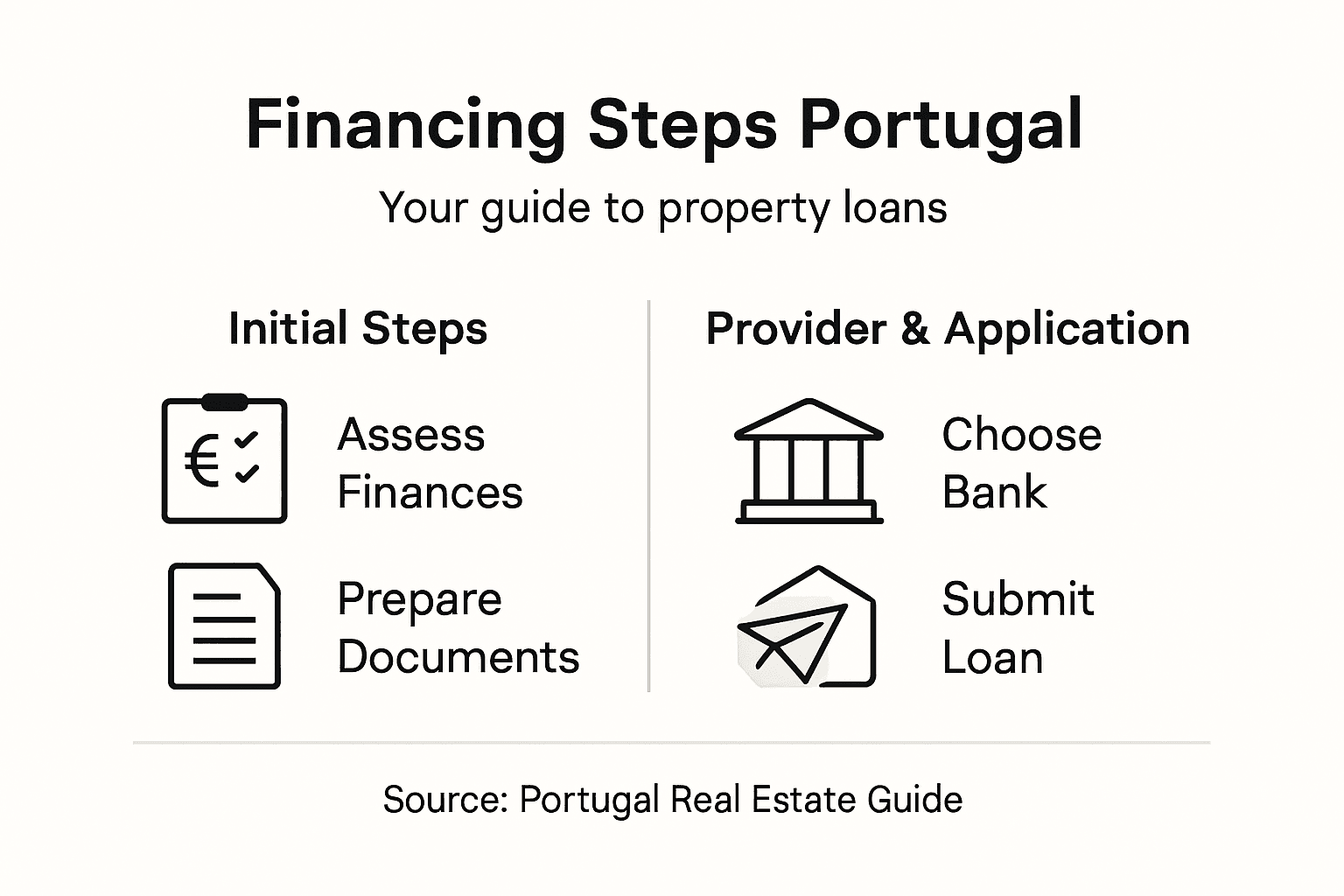 Financing Steps Portugal

Your guide to property loans

Initial Steps

€

Assess Finances

Prepare Documents

Provider & Application

Choose Bank

Submit Loan

Source: Portugal Real Estate Guide