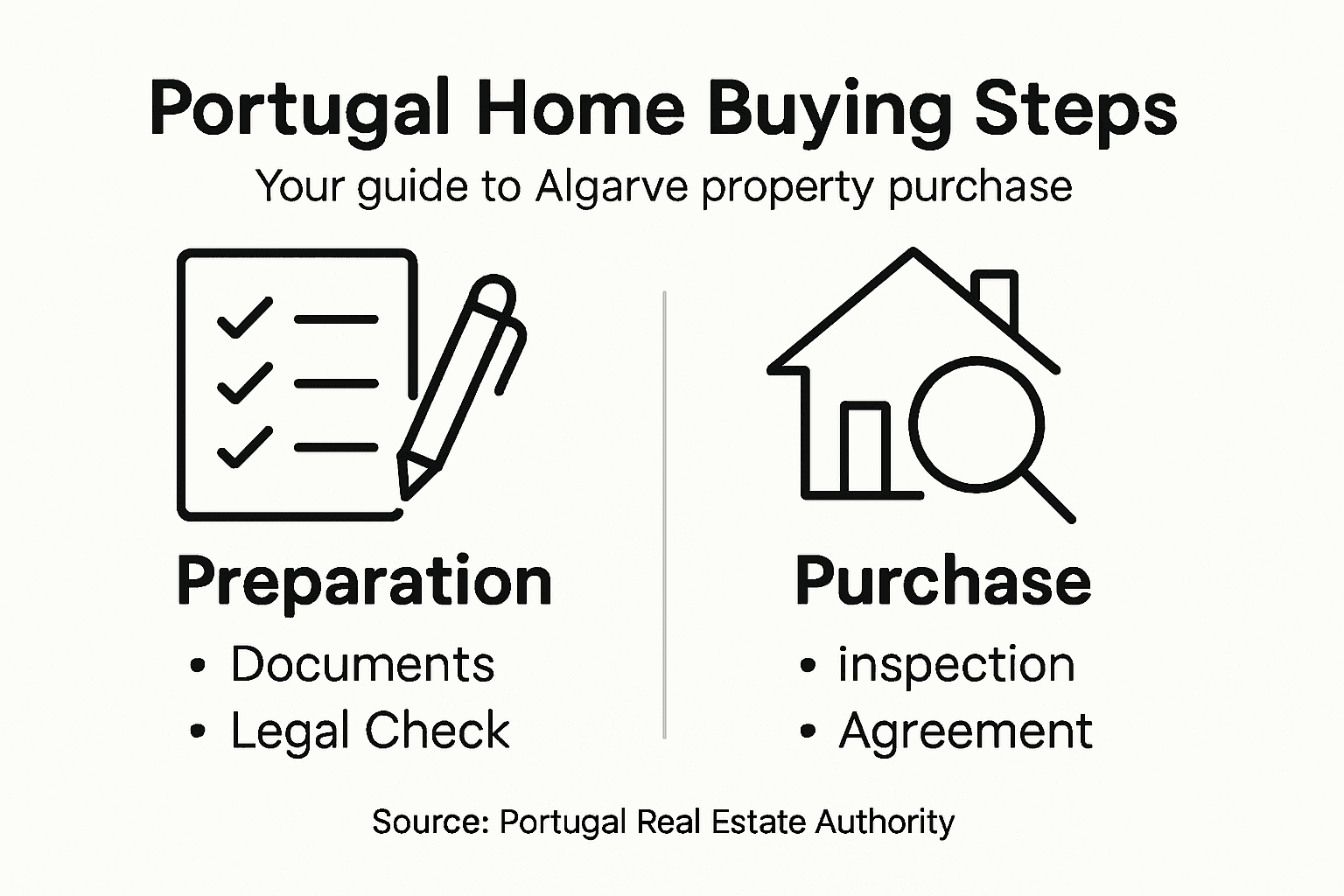 Portugal Home Buying Steps

Your guide to Algarve property purchase

Preparation

• Documents
• Legal Check

Purchase

• inspection
• Agreement

Source: Portugal Real Estate Authority