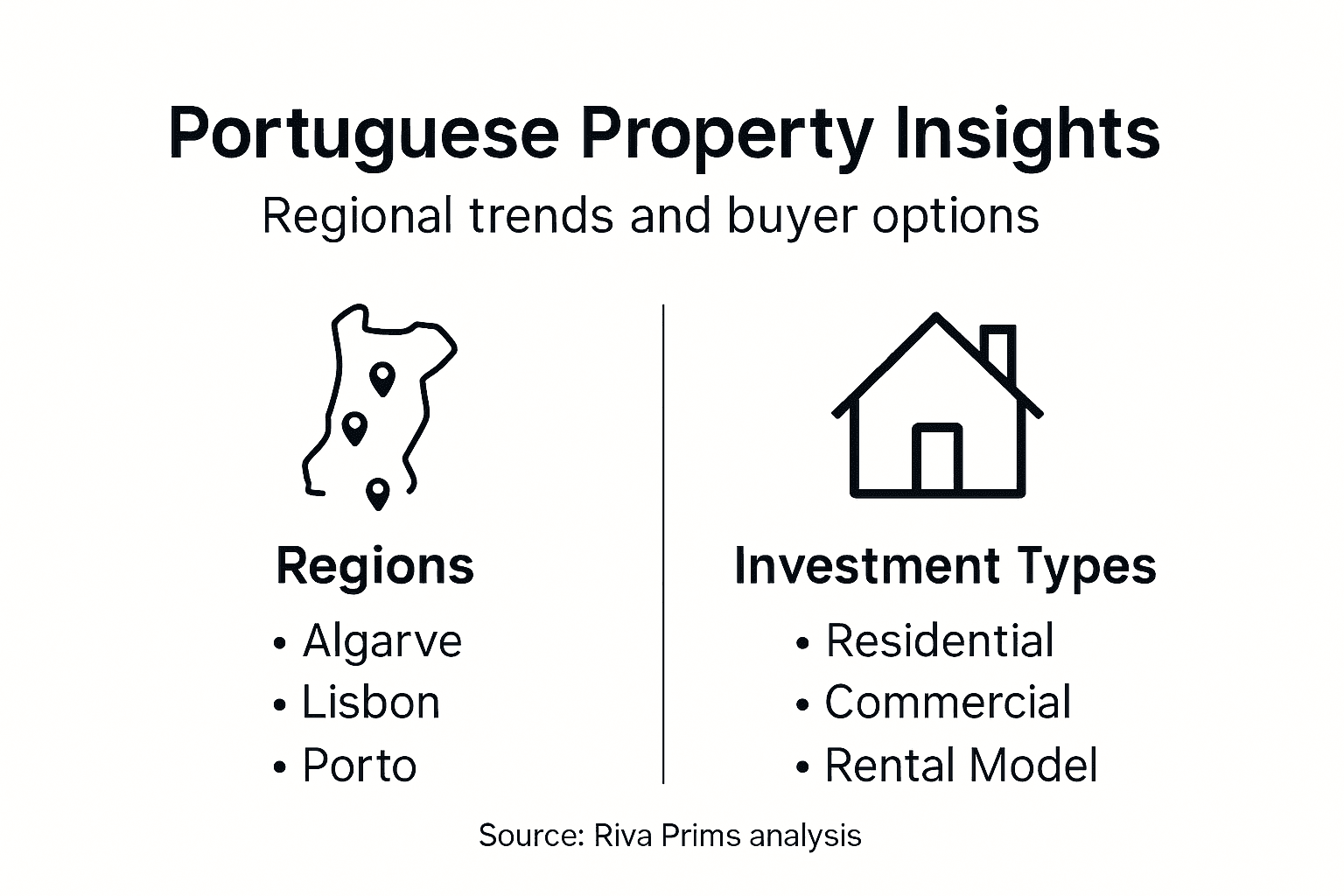 Portuguese Property Insights

Regional trends and buyer options

Regions

• Algarve
• Lisbon
• Porto

Investment Types

• Residential
• Commercial
• Rental Model

Source: Riva Prims analysis