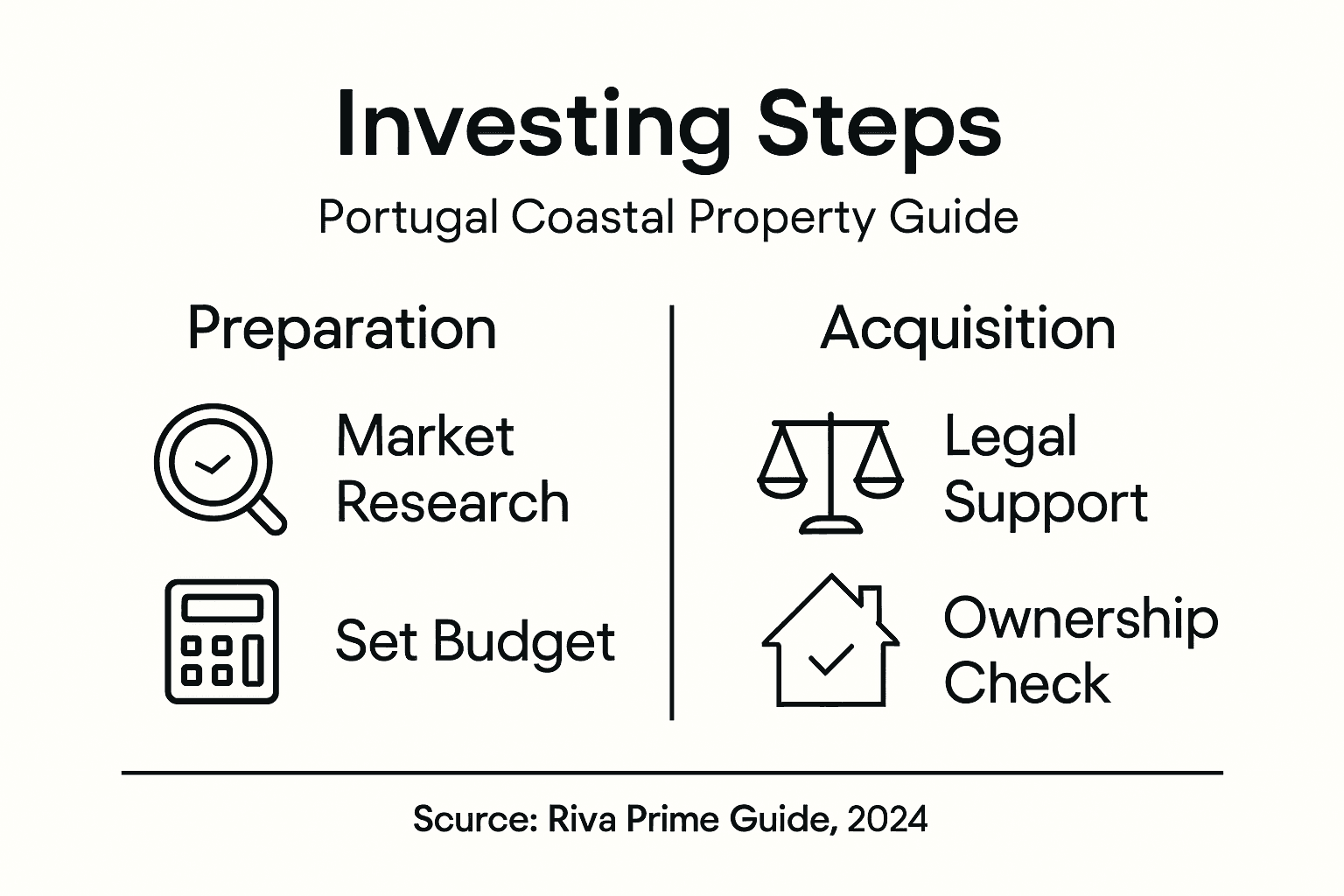 Investing Steps

Portugal Coastal Property Guide

Preparation

Market Research

Set Budget

Acquisition

Legal Support

Ownership Check

Scurce: Riva Prime Guide, 2024