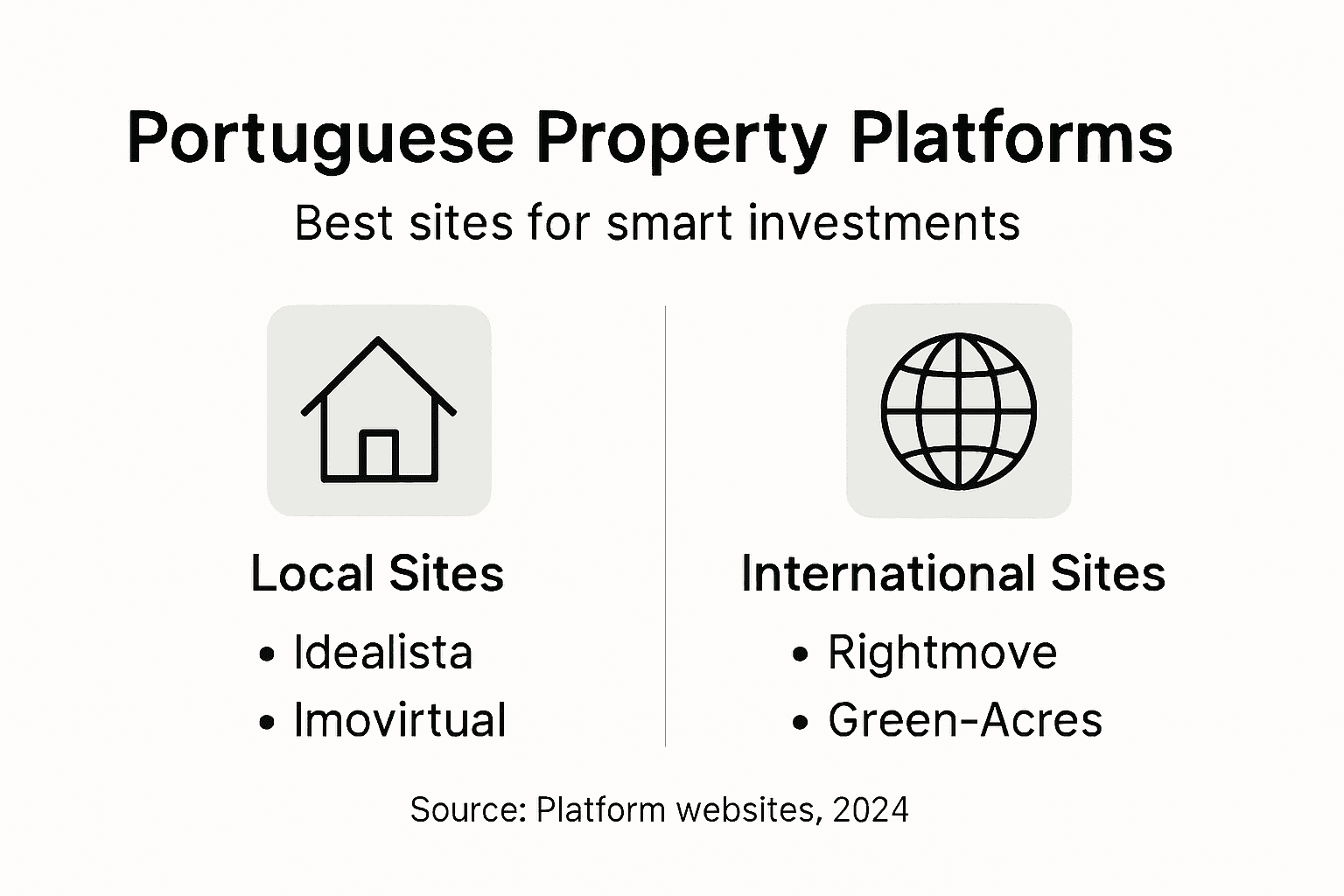 Portuguese Property Platforms

Best sites for smart investments

Local Sites

• Idealista
• Imovirtual

International Sites

• Rightmove
• Green-Acres

Source: Platform websites, 2024