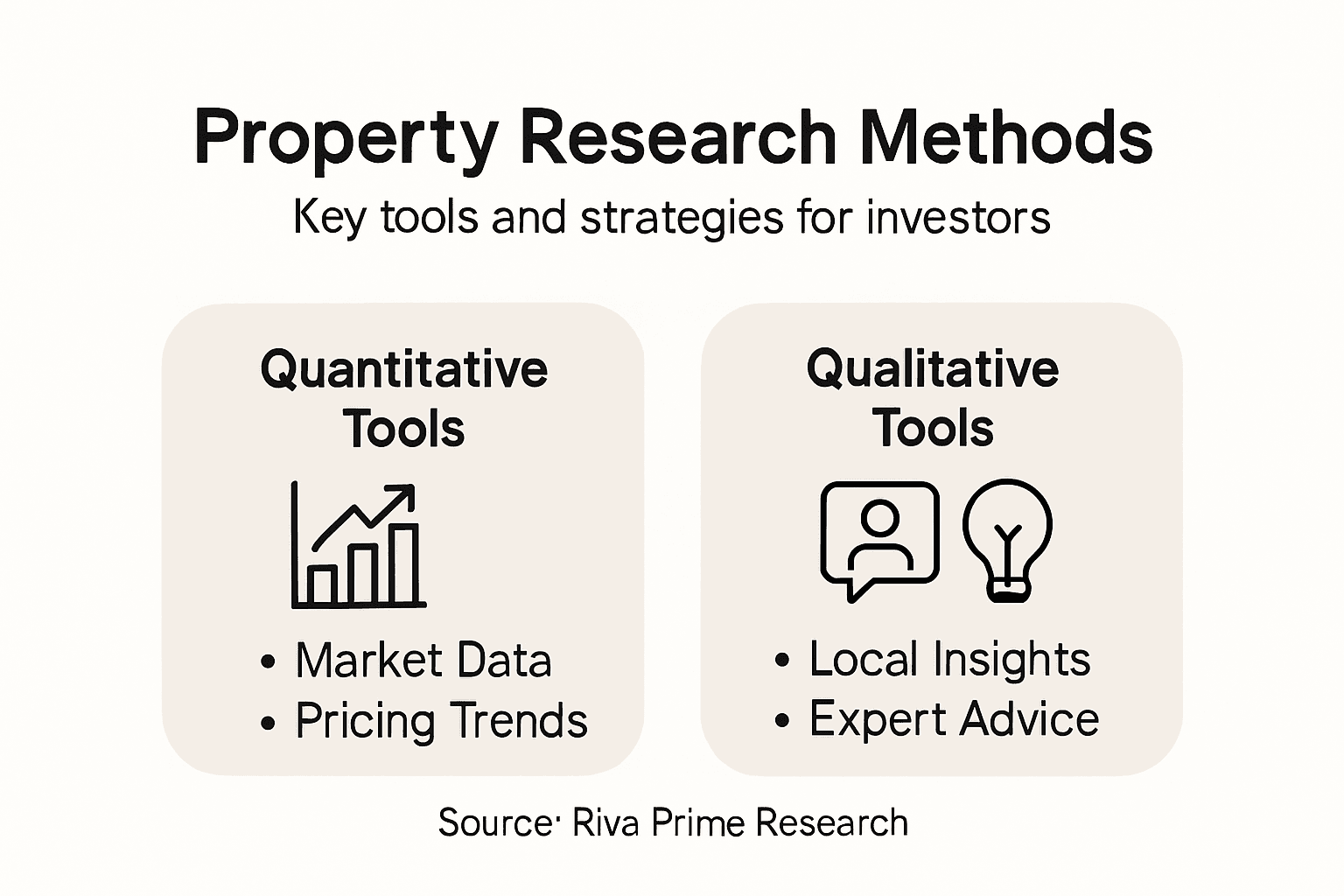 Property Research Methods

Key tools and strategies for investors

Quantitative Tools

• Market Data
• Pricing Trends

Qualitative Tools

• Local Insights
• Expert Advice

Source: Riva Prime Research