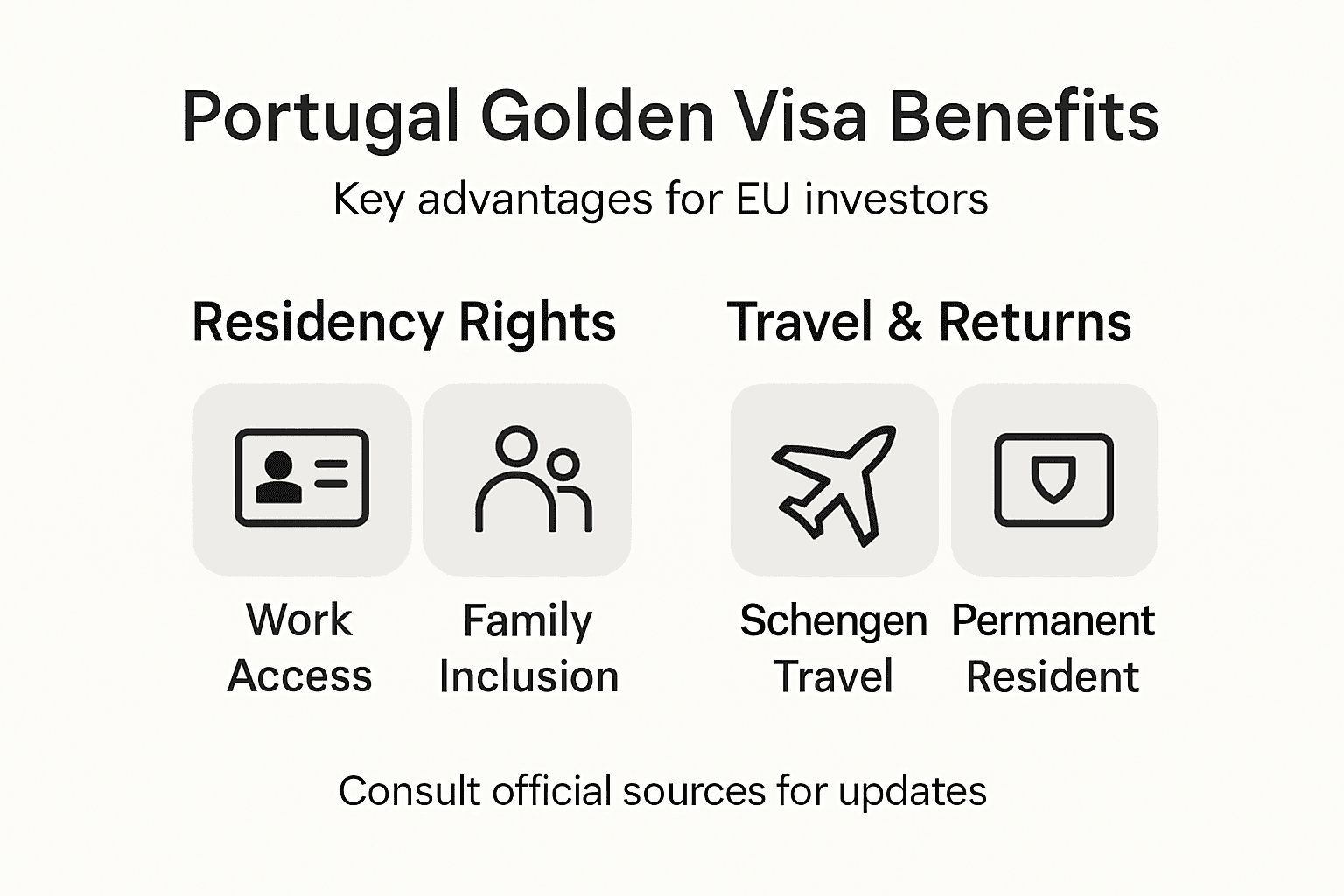 Portugal Golden Visa Benefits

Key advantages for EU investors

Residency Rights

Work Access

Family Inclusion

Travel & Returns

Schengen Travel

Permanent Resident

Consult official sources for updates