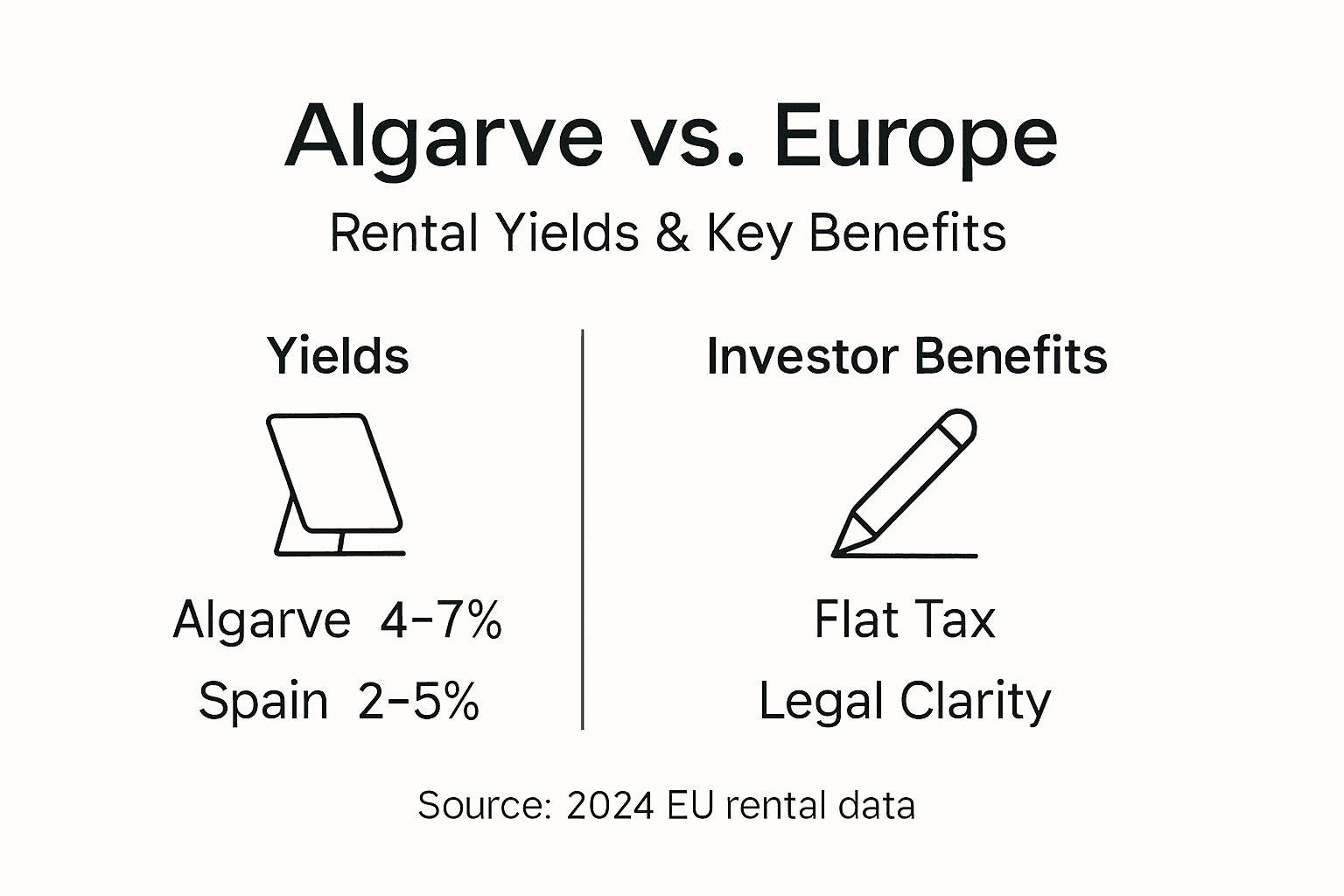 Algarve vs. Europe

Rental Yields & Key Benefits

Yields

Algarve 4–7%
Spain 2–5%

Investor Benefits

Flat Tax
Legal Clarity

Source: 2024 EU rental data