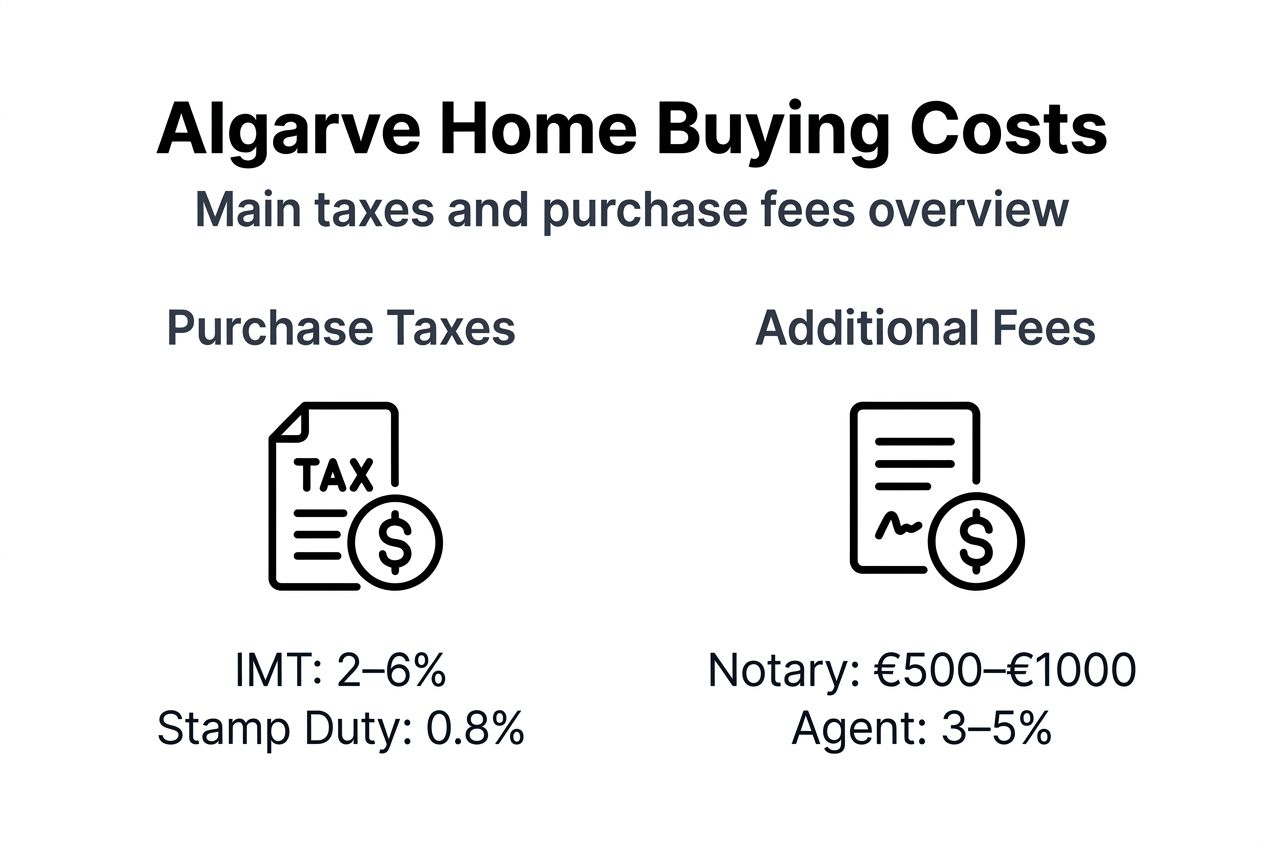 Algarve Home Buying Costs
Main taxes and purchase fees overview

Purchase Taxes

TAX
$

IMT: 2–6%
Stamp Duty: 0.8%

Additional Fees

$

Notary: €500–€1000
Agent: 3–5%