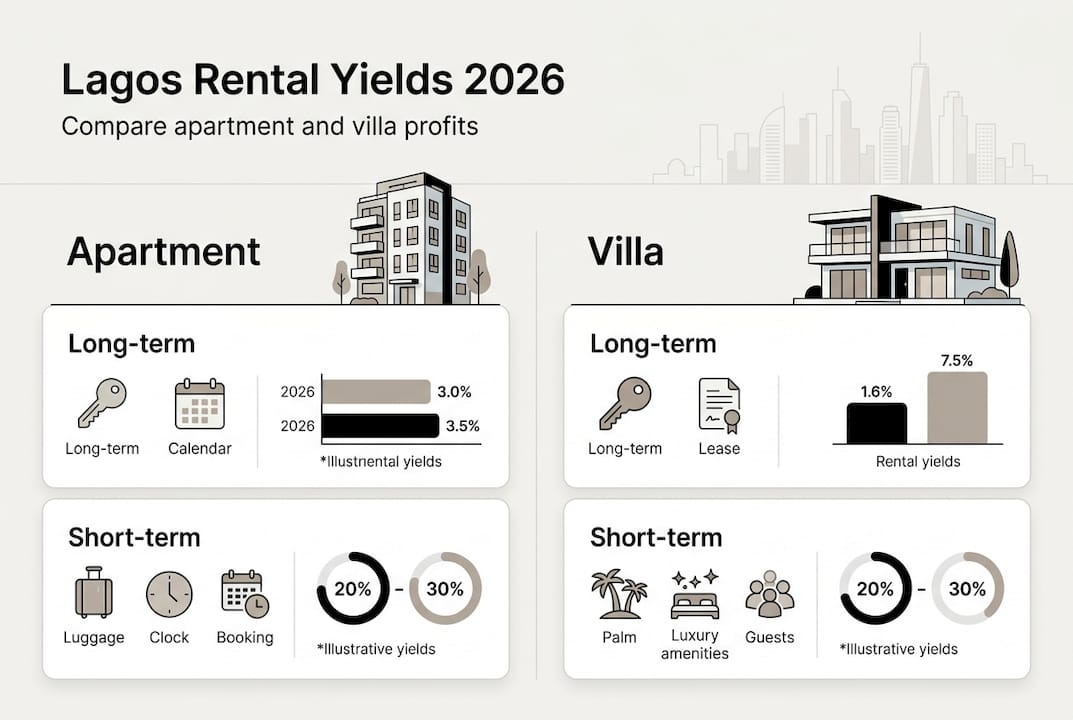 Lagos Rental Yields 2026

Compare apartment and villa profits

Apartment

Long-term

Long-term

Calendar

2026

3.0%

2026

3.5%

*Illustnental yields

Short-term

Luggage

Clock

Booking

20%

-

30%

*Illustrative yields

Villa

Long-term

Long-term

Lease

1.6%

7.5%

Rental yields

Short-term

Palm

Luxury amenities

Guests

20%

-

30%

*Illustrative yields