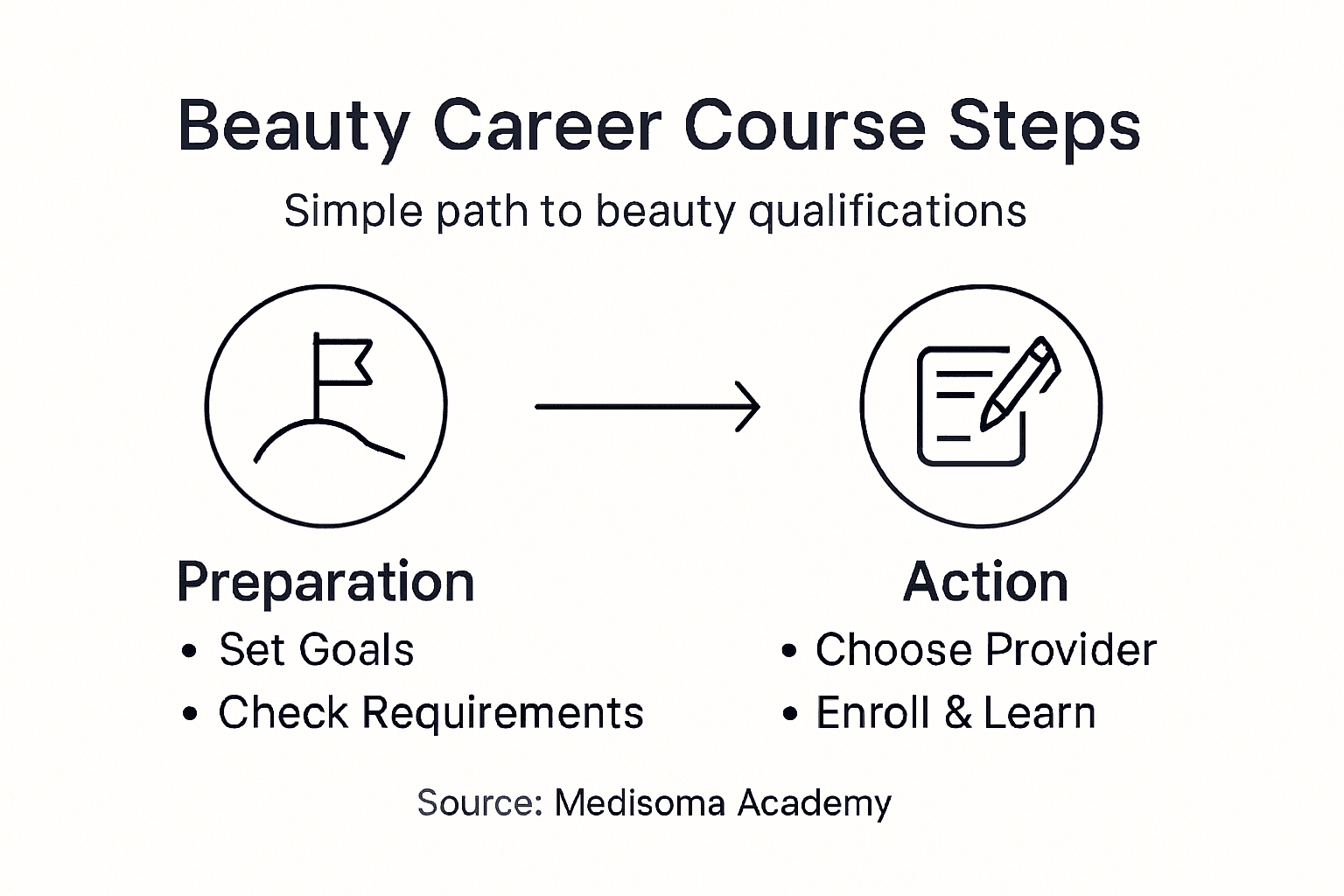 Beauty Career Course Steps

Simple path to beauty qualifications

Preparation
• Set Goals
• Check Requirements

Action
• Choose Provider
• Enroll & Learn

Source: Medisoma Academy