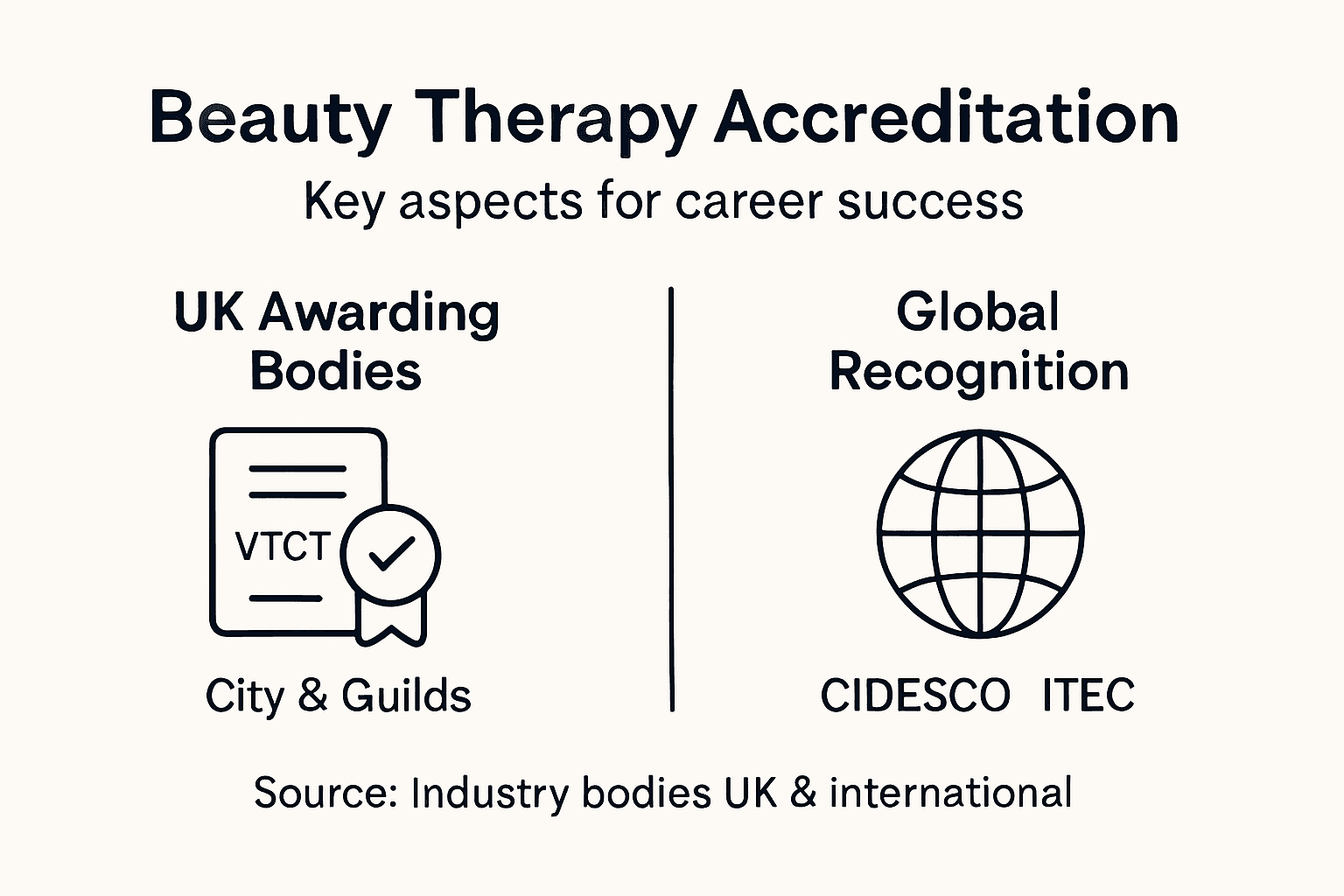 Beauty Therapy Accreditation
Key aspects for career success

UK Awarding Bodies

VTCT

City & Guilds

Global Recognition

CIDESCO ITEC

Source: Industry bodies UK & international