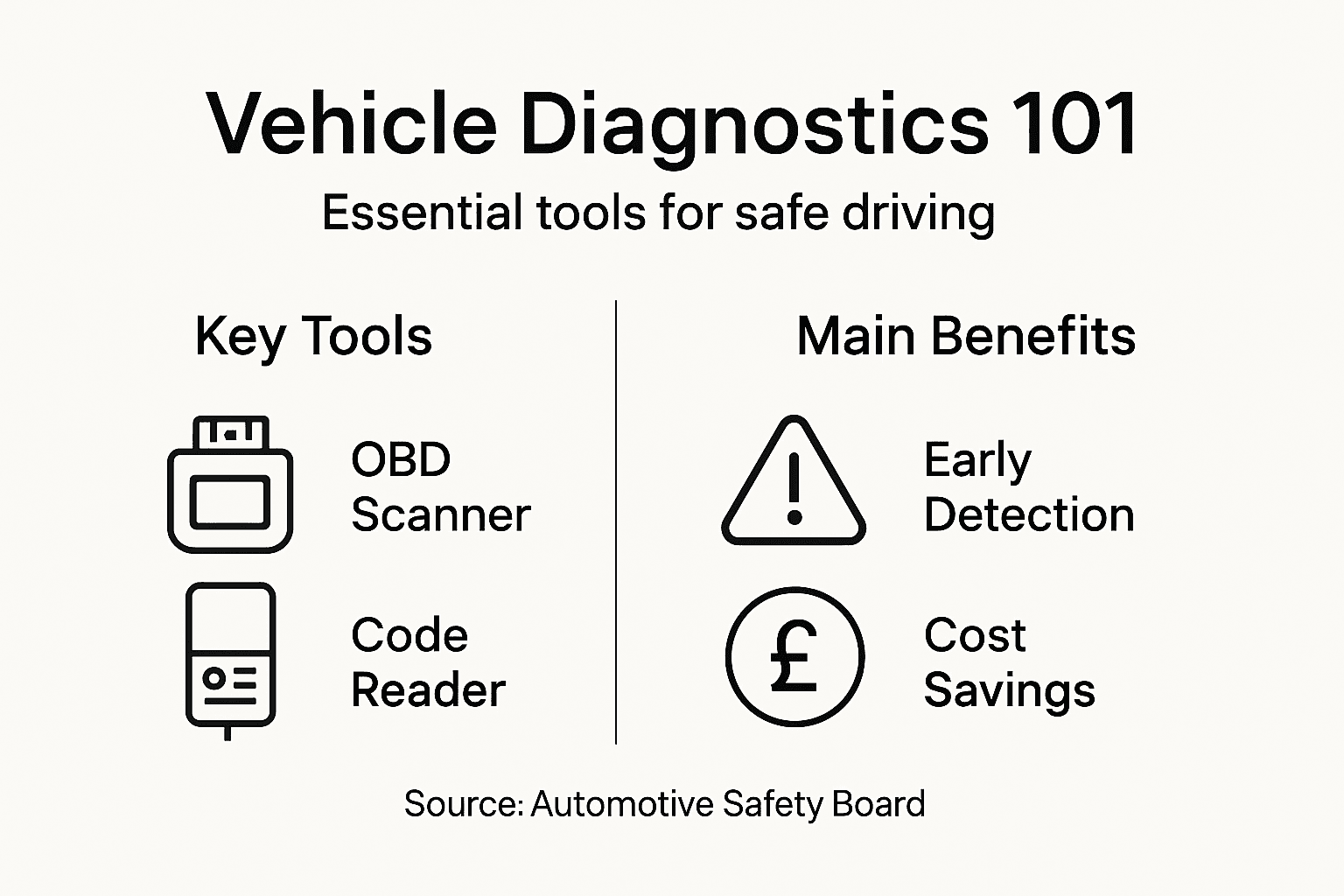 Vehicle Diagnostics 101

Essential tools for safe driving

Key Tools

OBD Scanner

Code Reader

Main Benefits

Early Detection

£

Cost Savings

Source: Automotive Safety Board