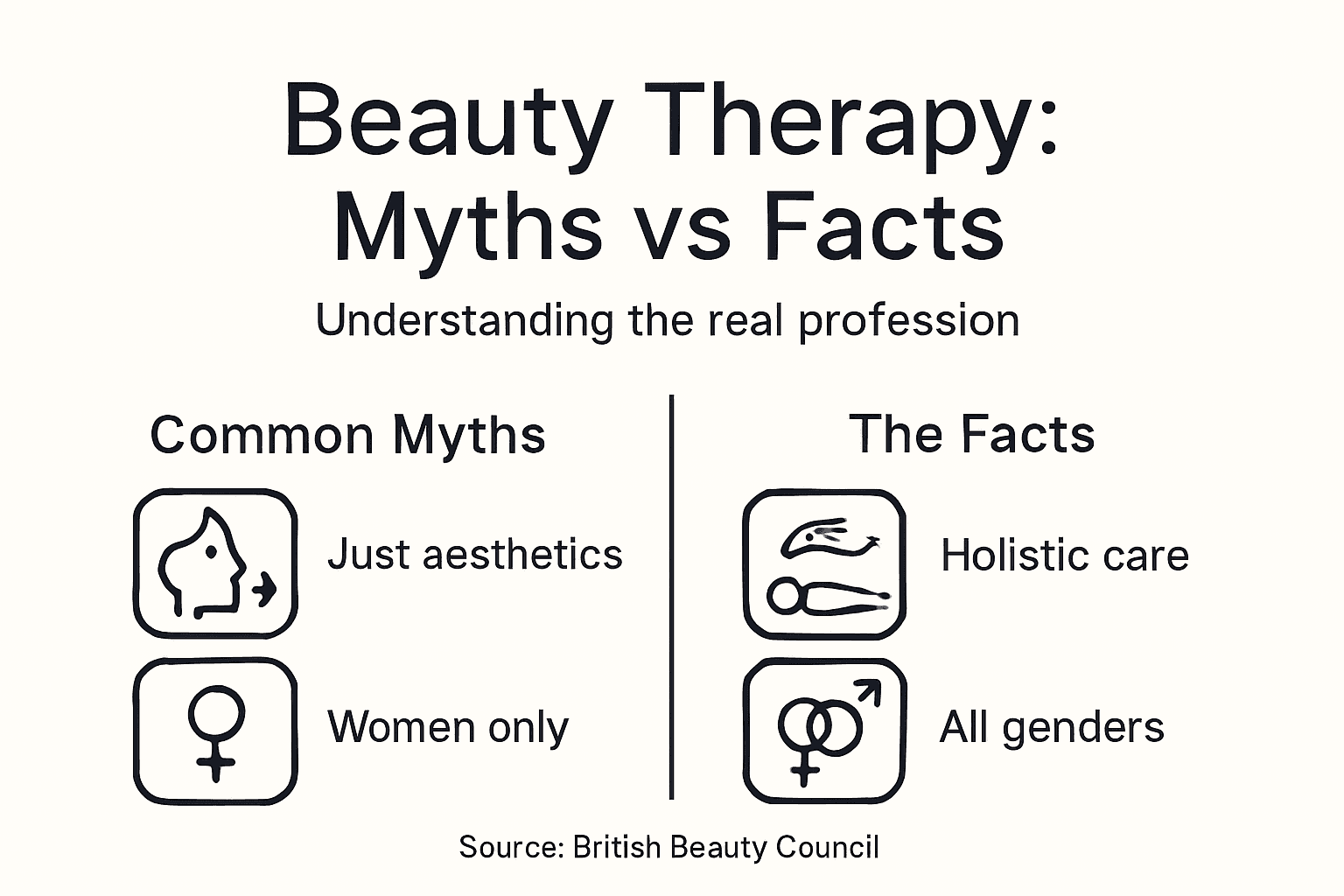 Beauty Therapy: Myths vs Facts

Understanding the real profession

Common Myths

Just aesthetics

Women only

The Facts

Holistic care

All genders

Source: British Beauty Council