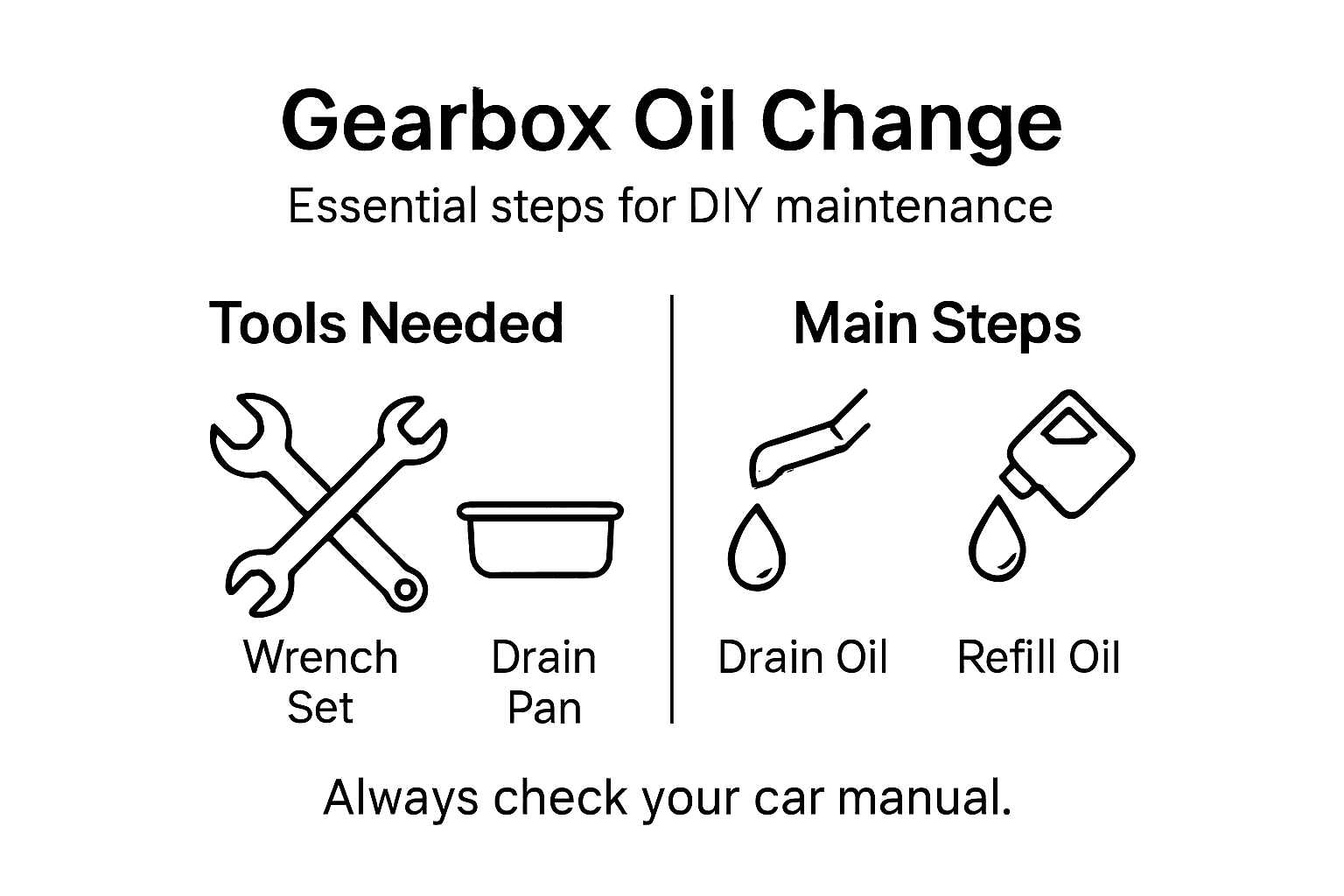 Gearbox Oil Change

Essential steps for DIY maintenance

Tools Needed

Wrench Set

Drain Pan

Main Steps

Drain Oil

Refill Oil

Always check your car manual.