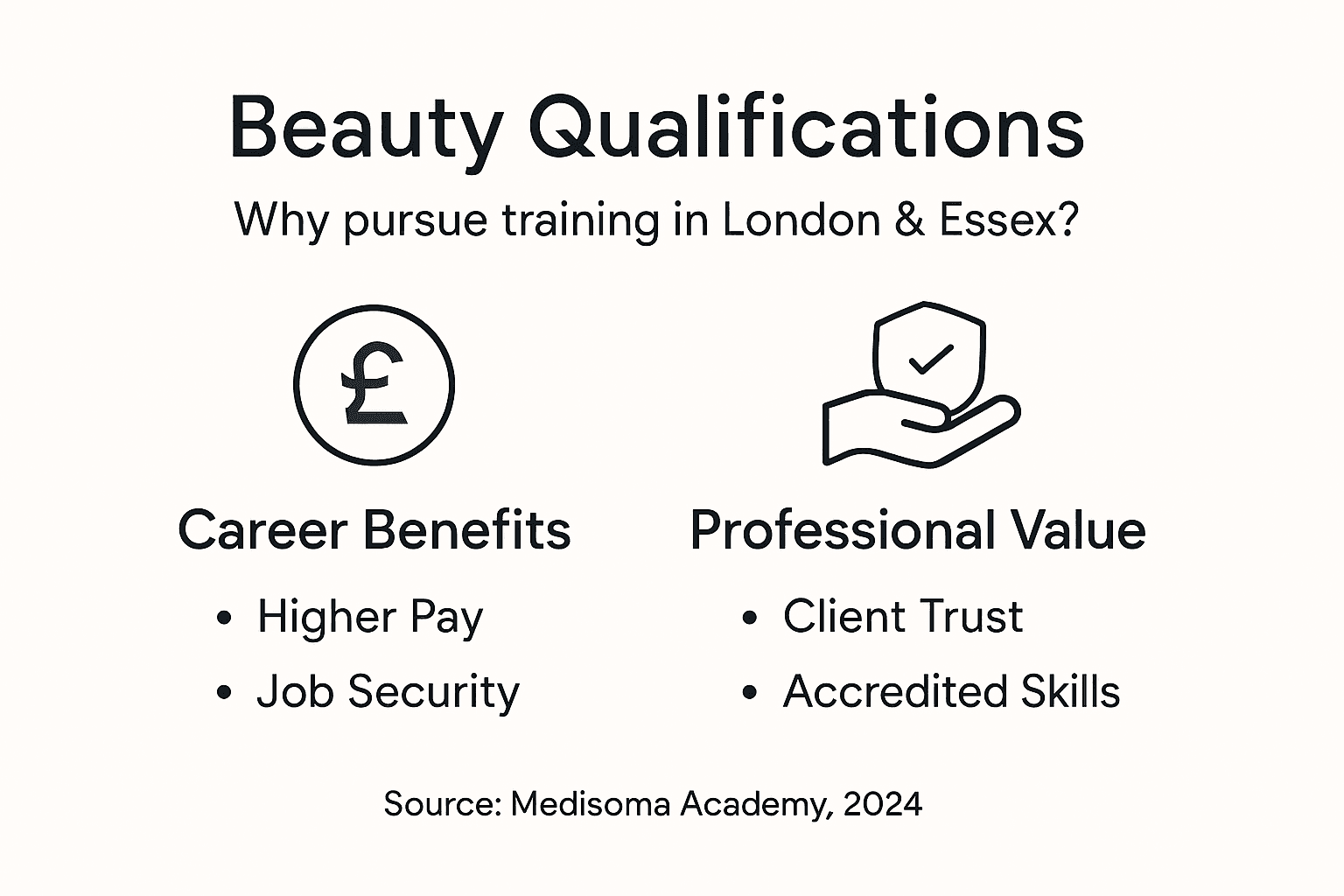 Beauty Qualifications

Why pursue training in London & Essex?

£

Career Benefits

• Higher Pay
• Job Security

Professional Value

• Client Trust
• Accredited Skills

Source: Medisoma Academy, 2024