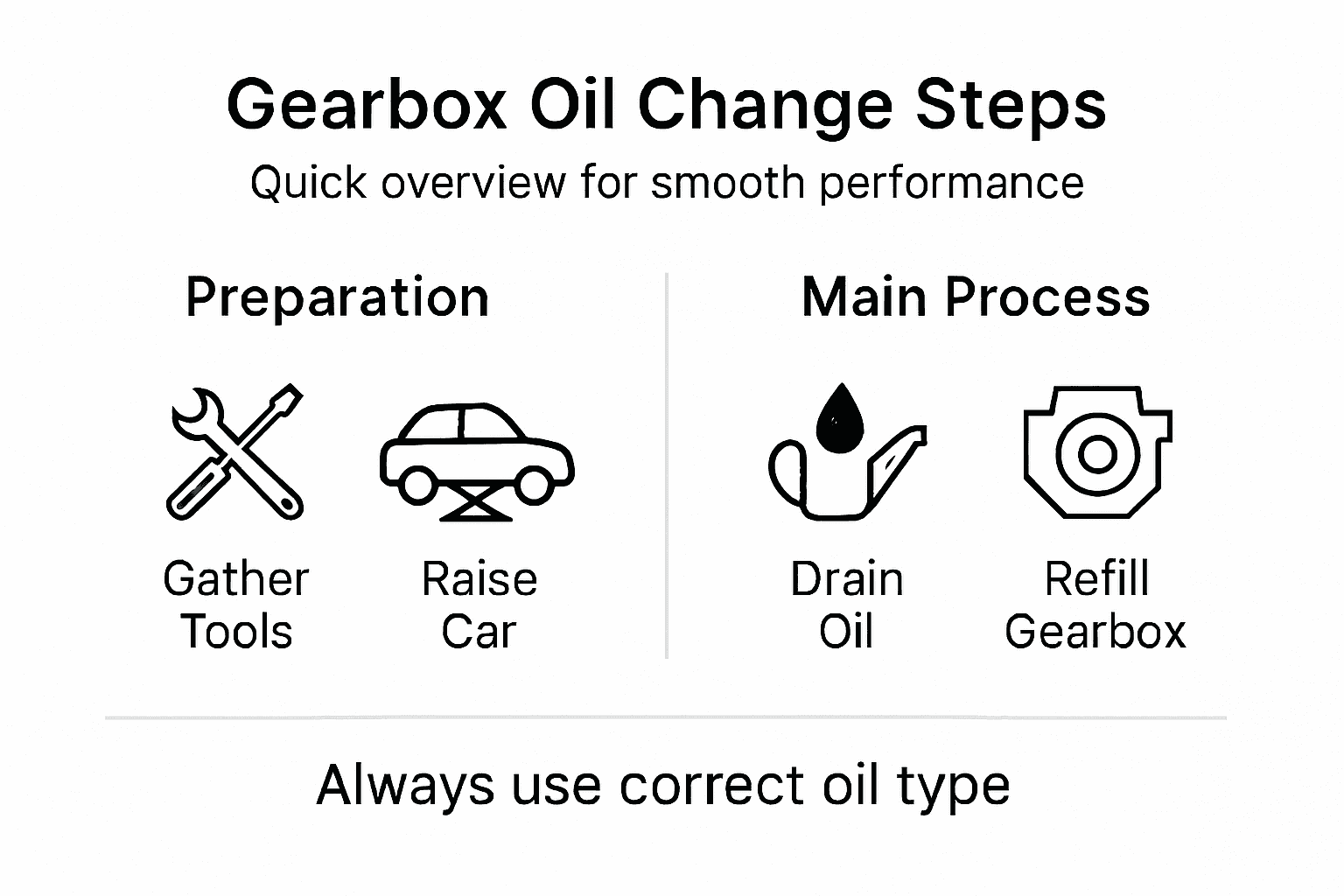 Gearbox Oil Change Steps

Quick overview for smooth performance

Preparation

Gather Tools

Raise Car

Main Process

Drain Oil

Refill Gearbox

Always use correct oil type