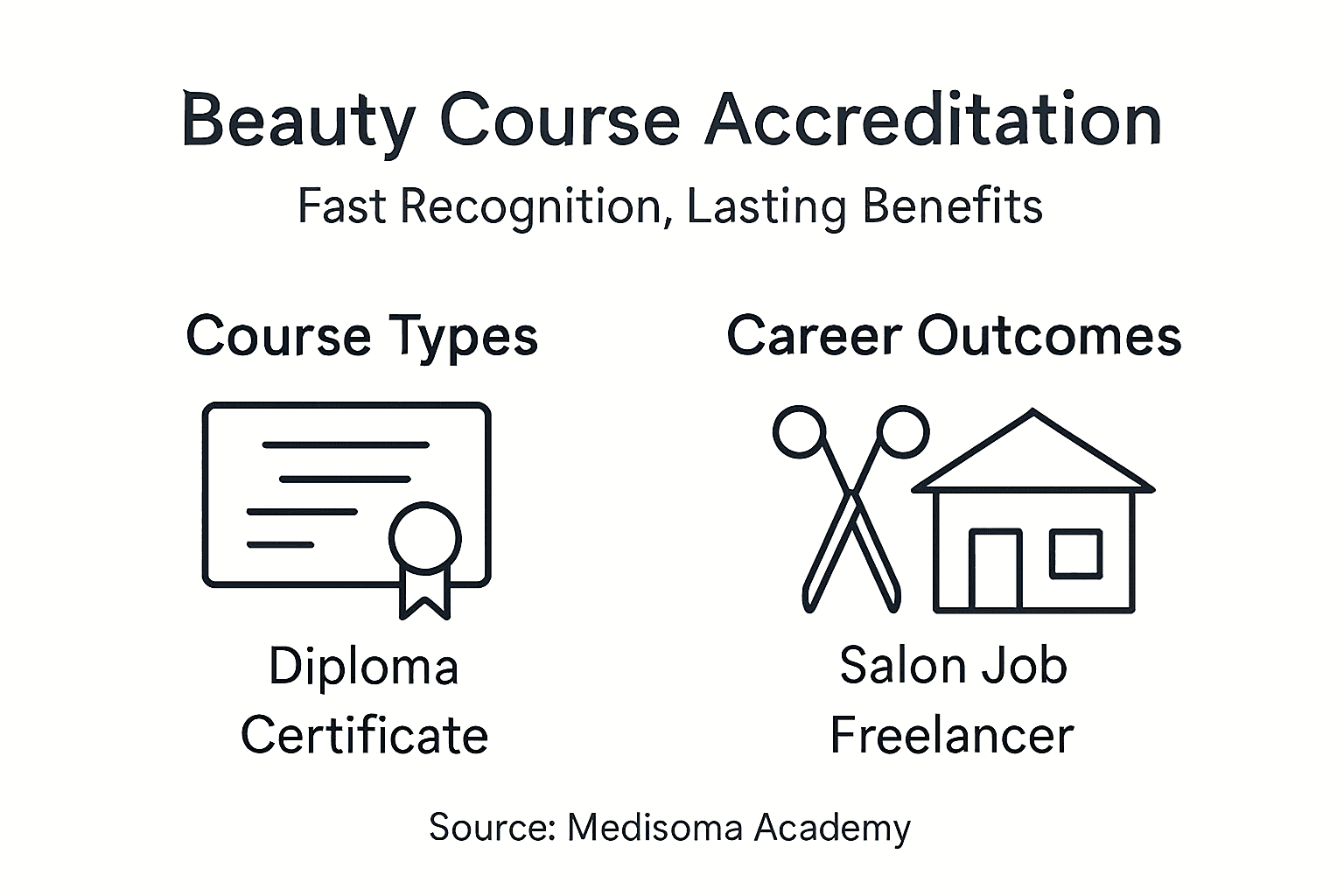 Beauty Course Accreditation

Fast Recognition, Lasting Benefits

Course Types

Diploma
Certificate

Career Outcomes

Salon Job
Freelancer

Source: Medisoma Academy