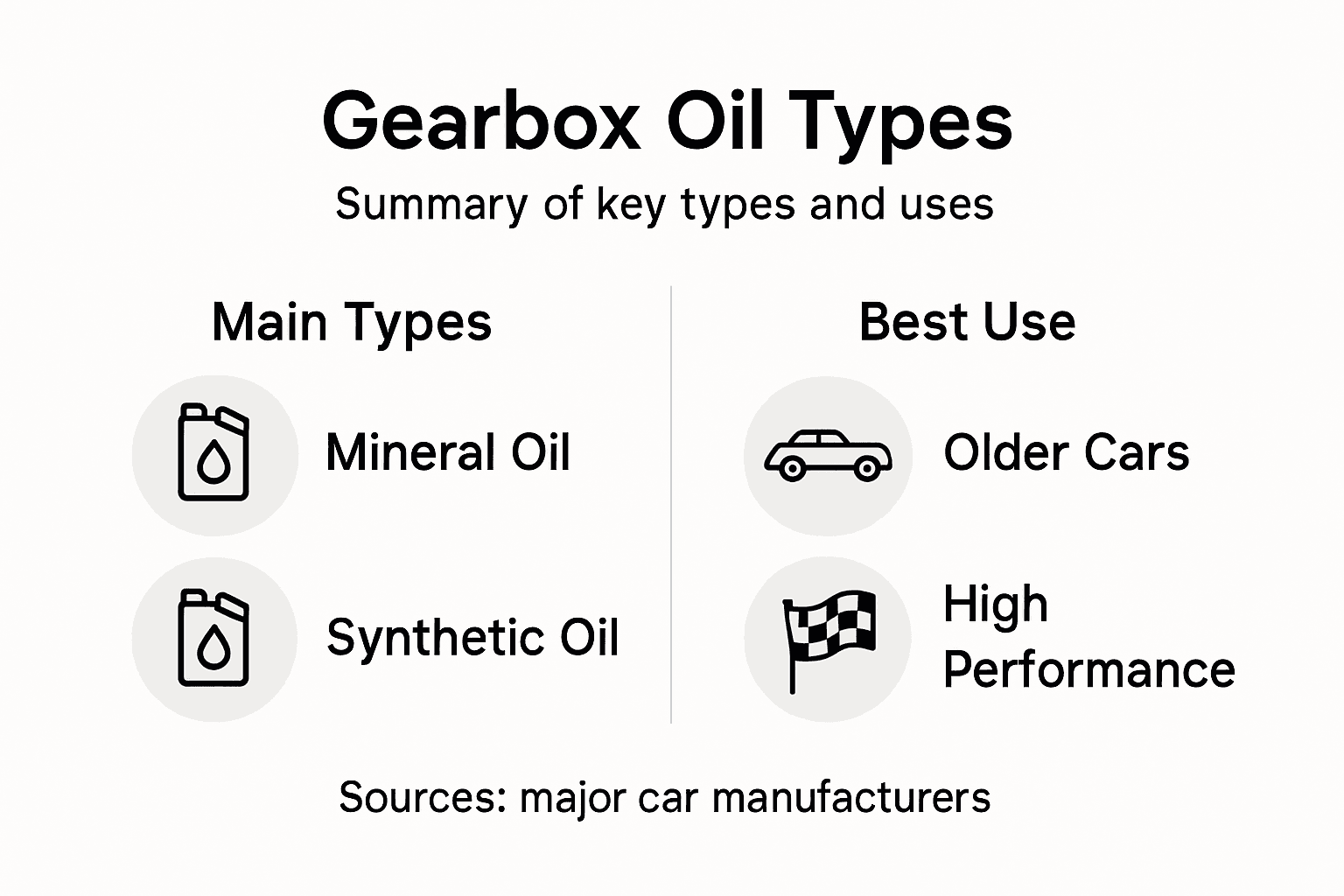 Gearbox Oil Types

Summary of key types and uses

Main Types

Mineral Oil

Synthetic Oil

Best Use

Older Cars

High Performance

Sources: major car manufacturers