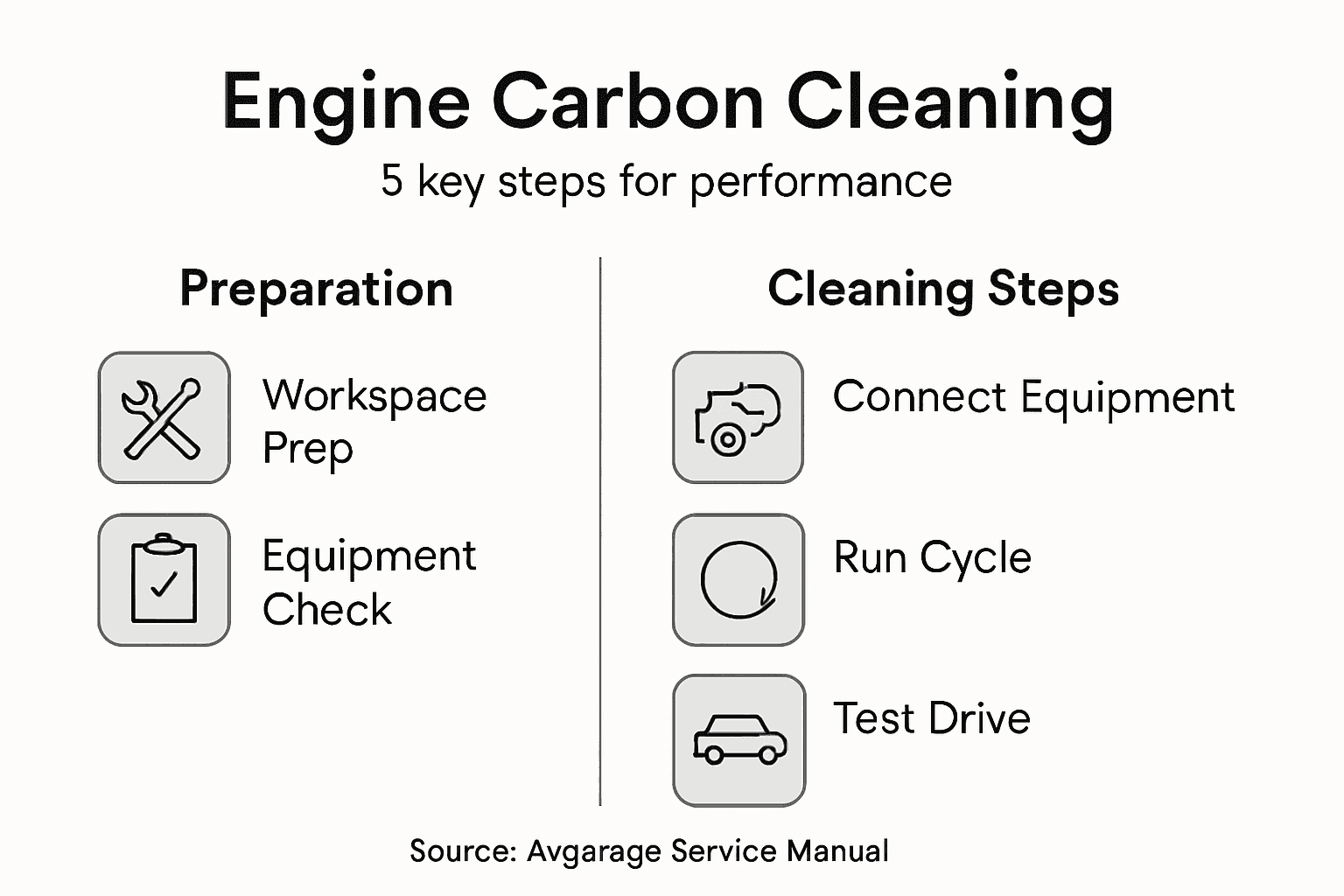 Engine Carbon Cleaning

5 key steps for performance

Preparation

Workspace Prep

Equipment Check

Cleaning Steps

Connect Equipment

Run Cycle

Test Drive

Source: Avgarage Service Manual