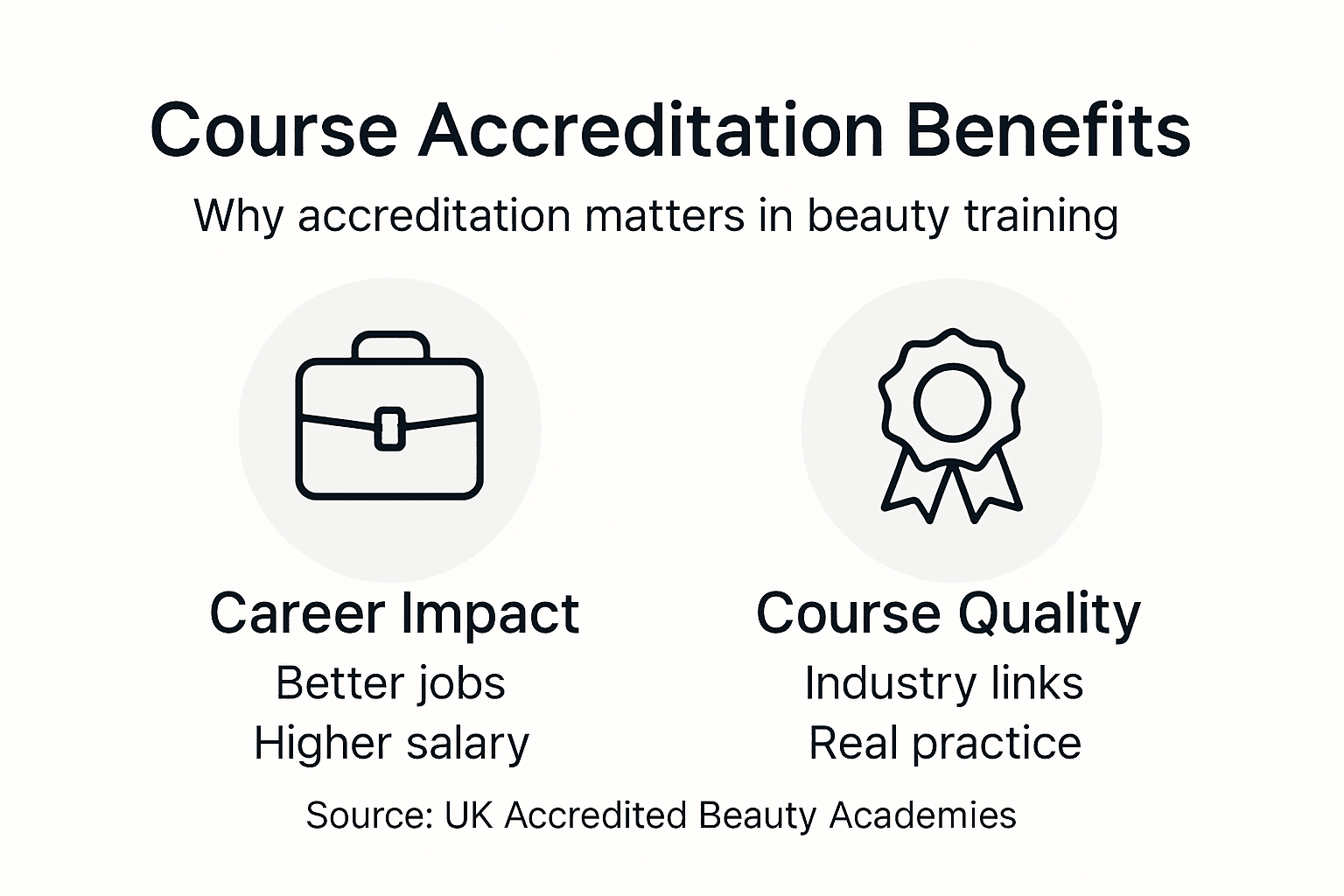 Course Accreditation Benefits

Why accreditation matters in beauty training

Career Impact
Better jobs
Higher salary

Course Quality
Industry links
Real practice

Source: UK Accredited Beauty Academies