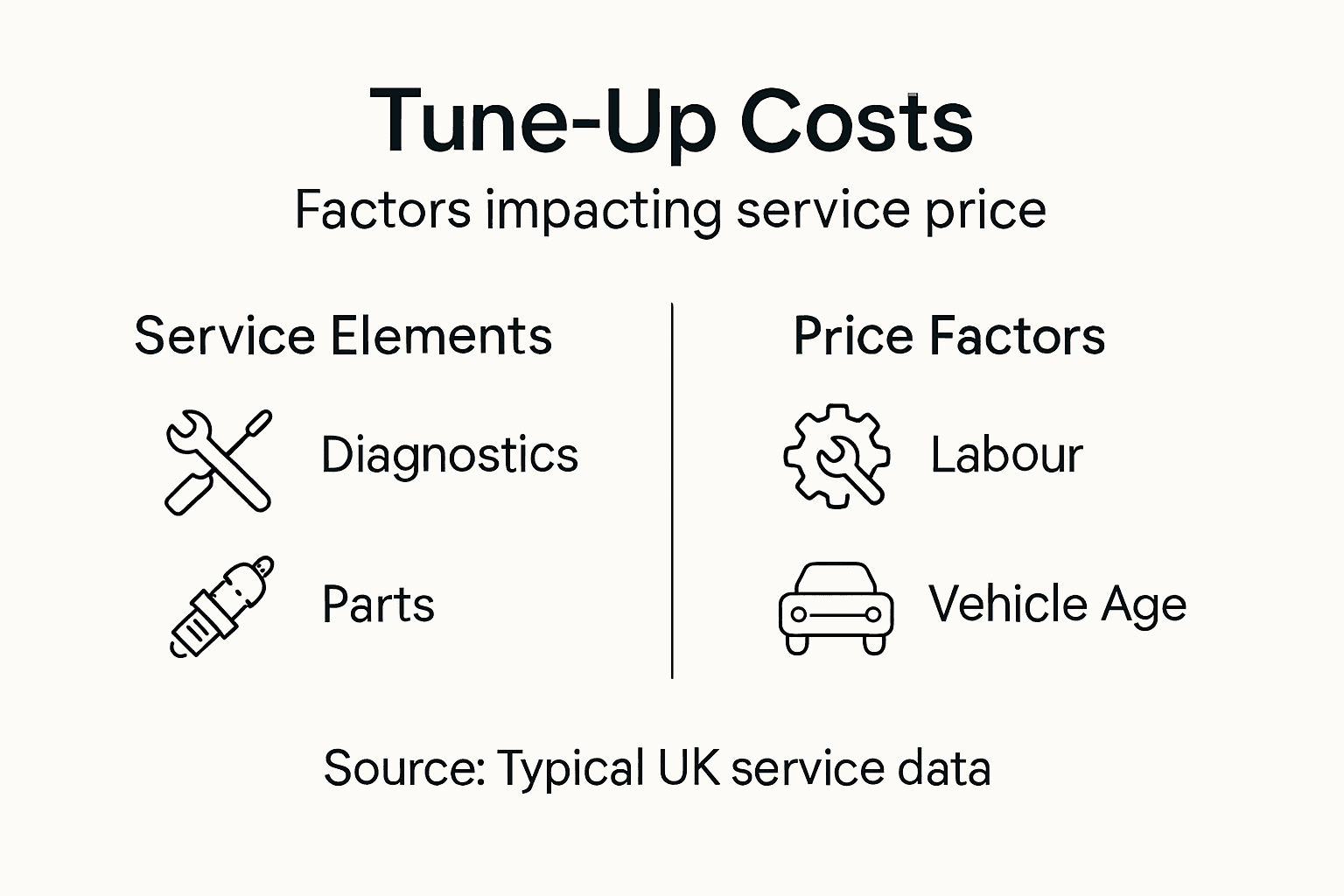 Tune-Up Costs

Factors impacting service price

Service Elements

Diagnostics

Parts

Price Factors

Labour

Vehicle Age

Source: Typical UK service data