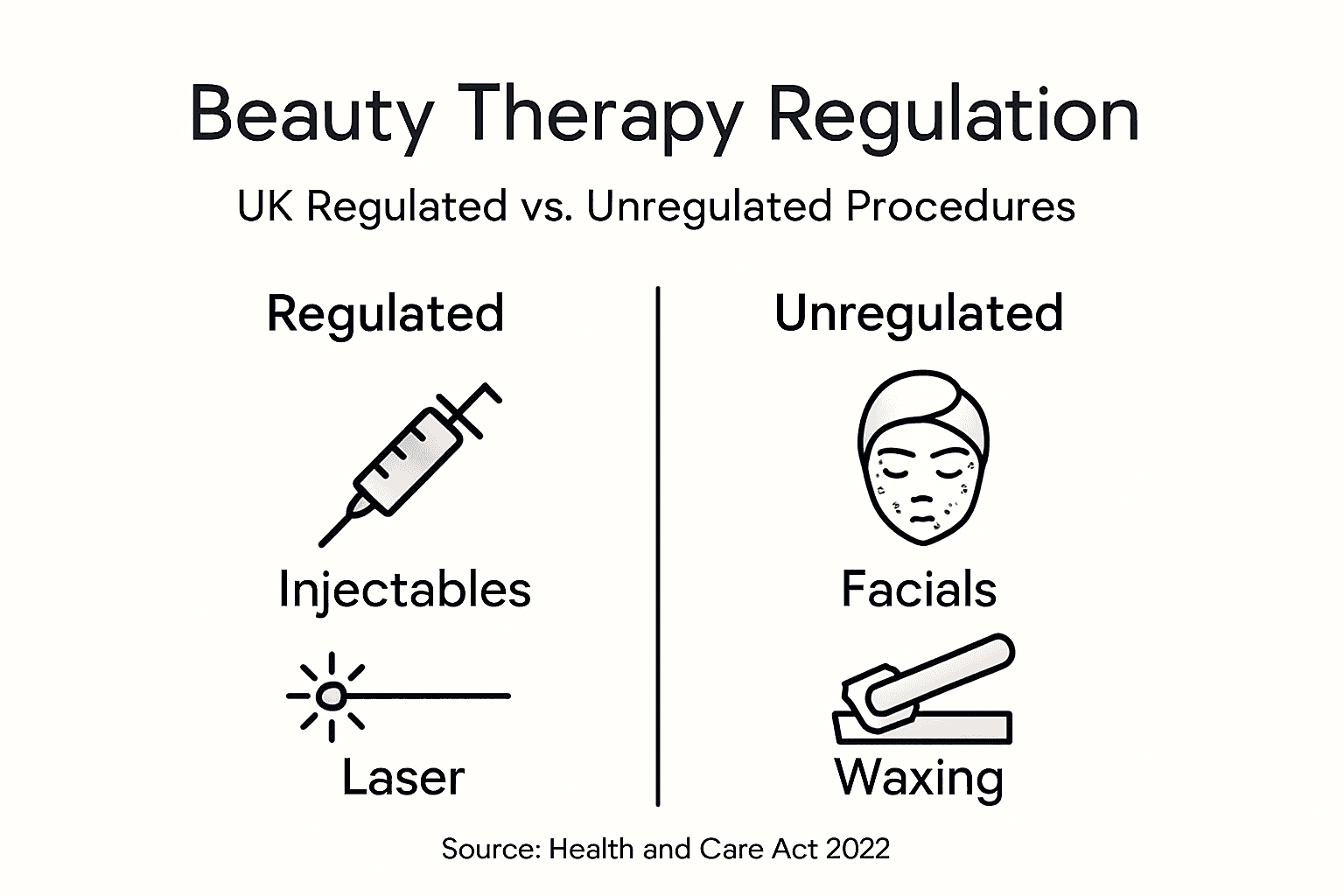 Beauty Therapy Regulation

UK Regulated vs. Unregulated Procedures

Regulated

Injectables

Laser

Unregulated

Facials

Waxing

Source: Health and Care Act 2022