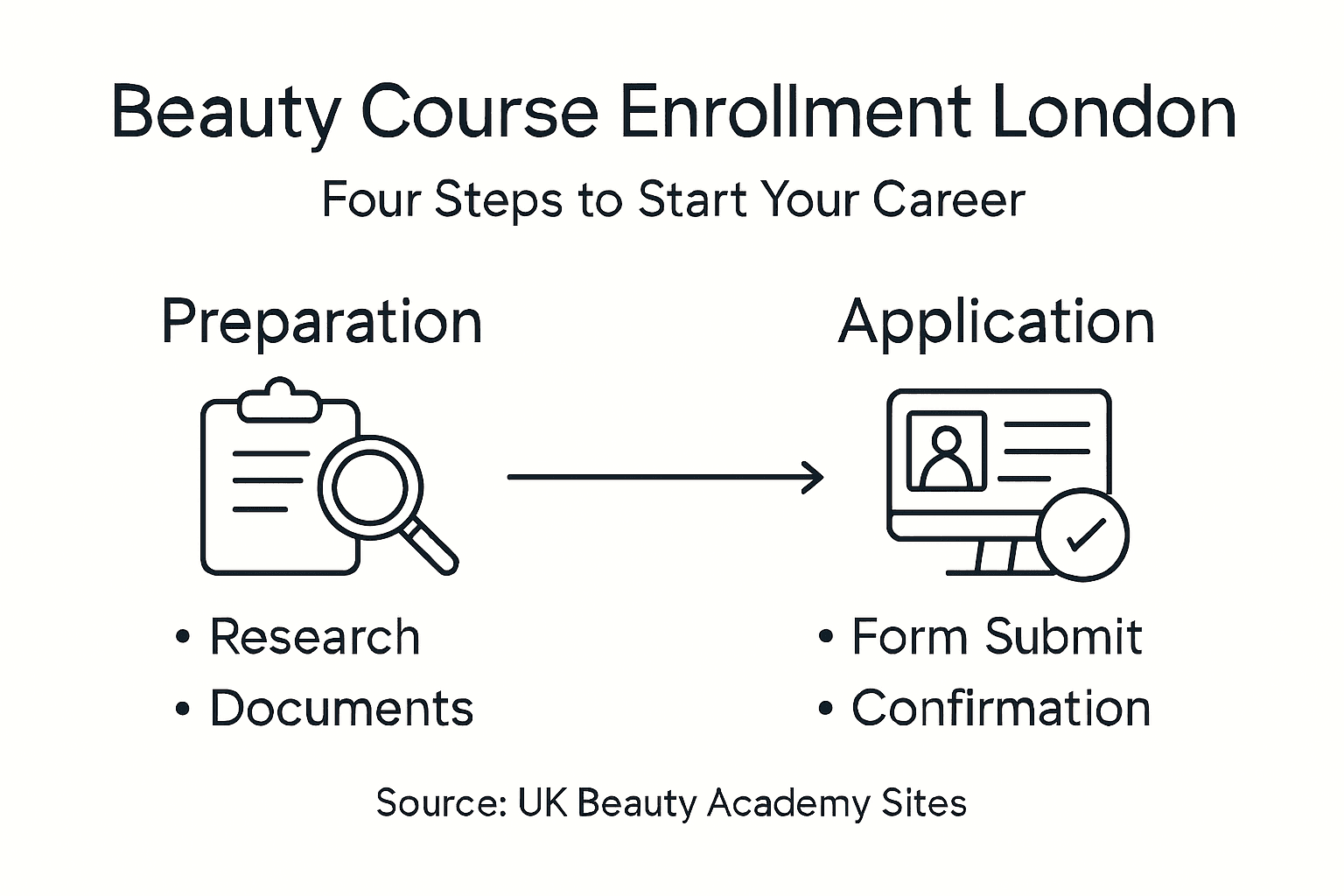 Beauty Course Enrollment London

Four Steps to Start Your Career

Preparation

• Research
• Documents

Application

• Form Submit
• Confirmation

Source: UK Beauty Academy Sites