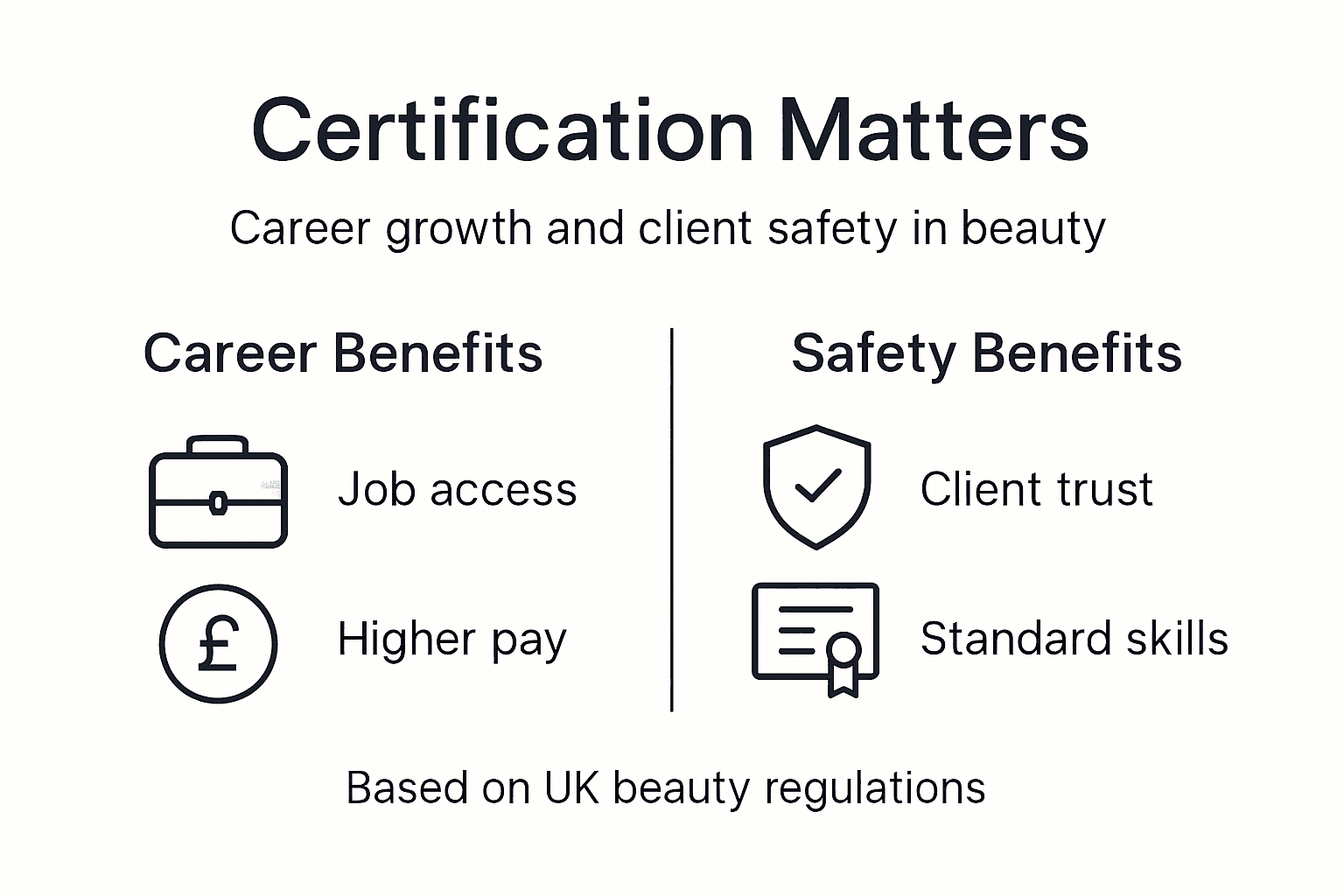 Certification Matters

Career growth and client safety in beauty

Career Benefits

Job access

£

Higher pay

Safety Benefits

Client trust

Standard skills

Based on UK beauty regulations