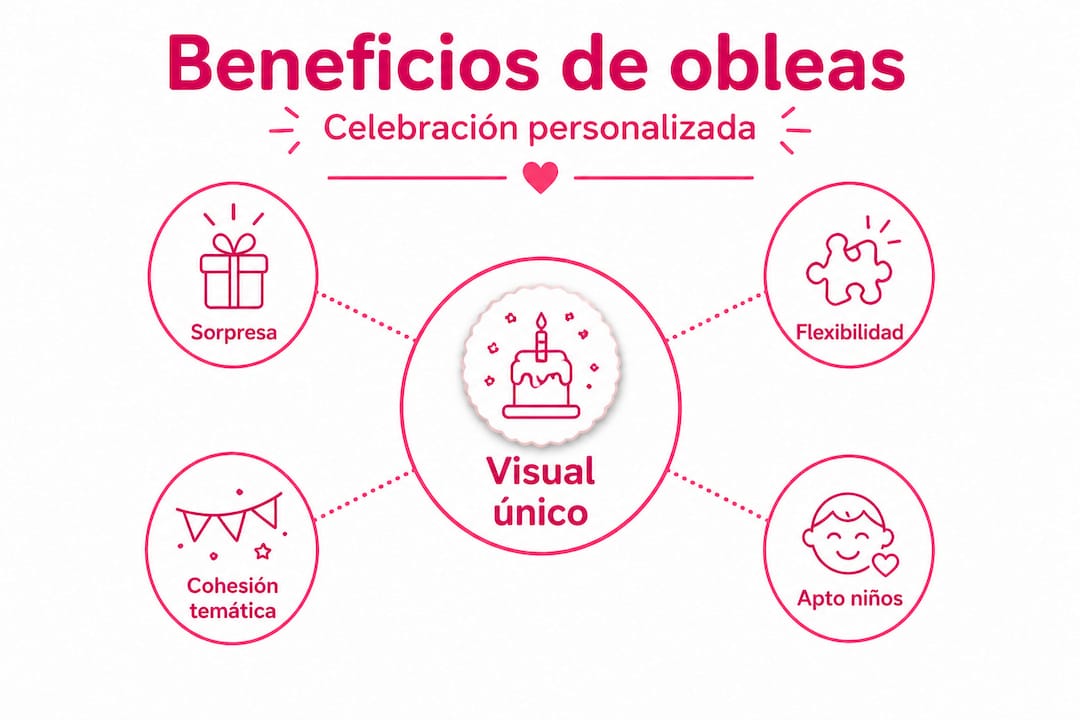 Beneficios de obleas

Celebración personalizada

Sorpresa

Flexibilidad

Visual único

Cohesión temática

Apto niños