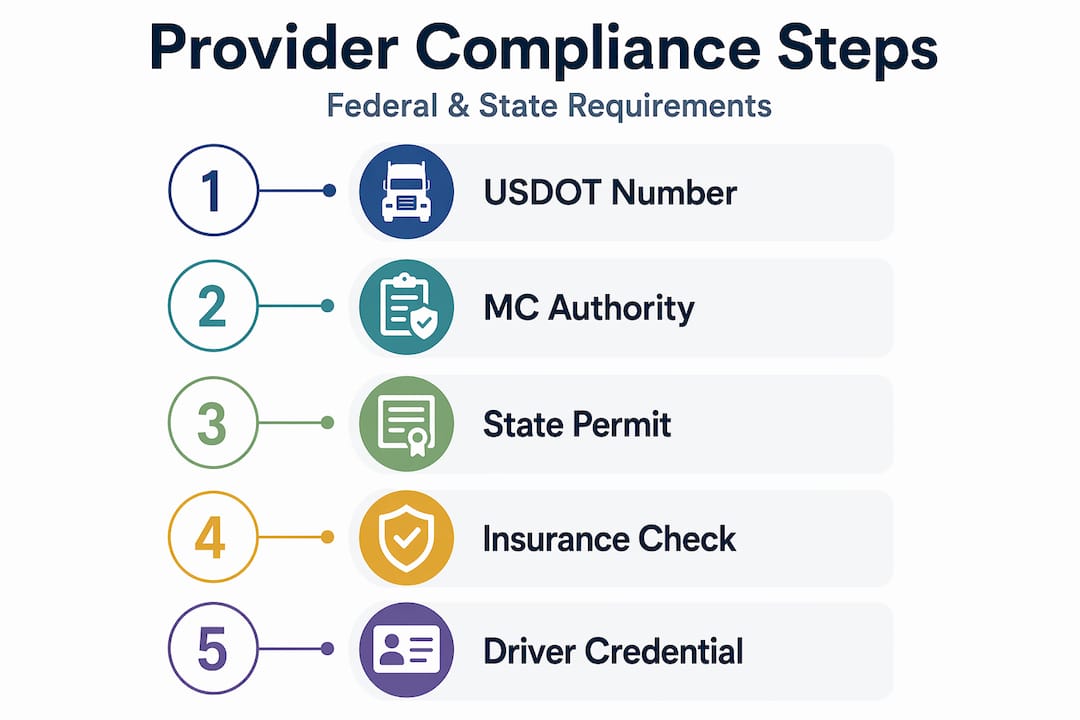 Provider Compliance Steps

Federal & State Requirements

1

USDOT Number

2

MC Authority

3

State Permit

4

Insurance Check

5

Driver Credential