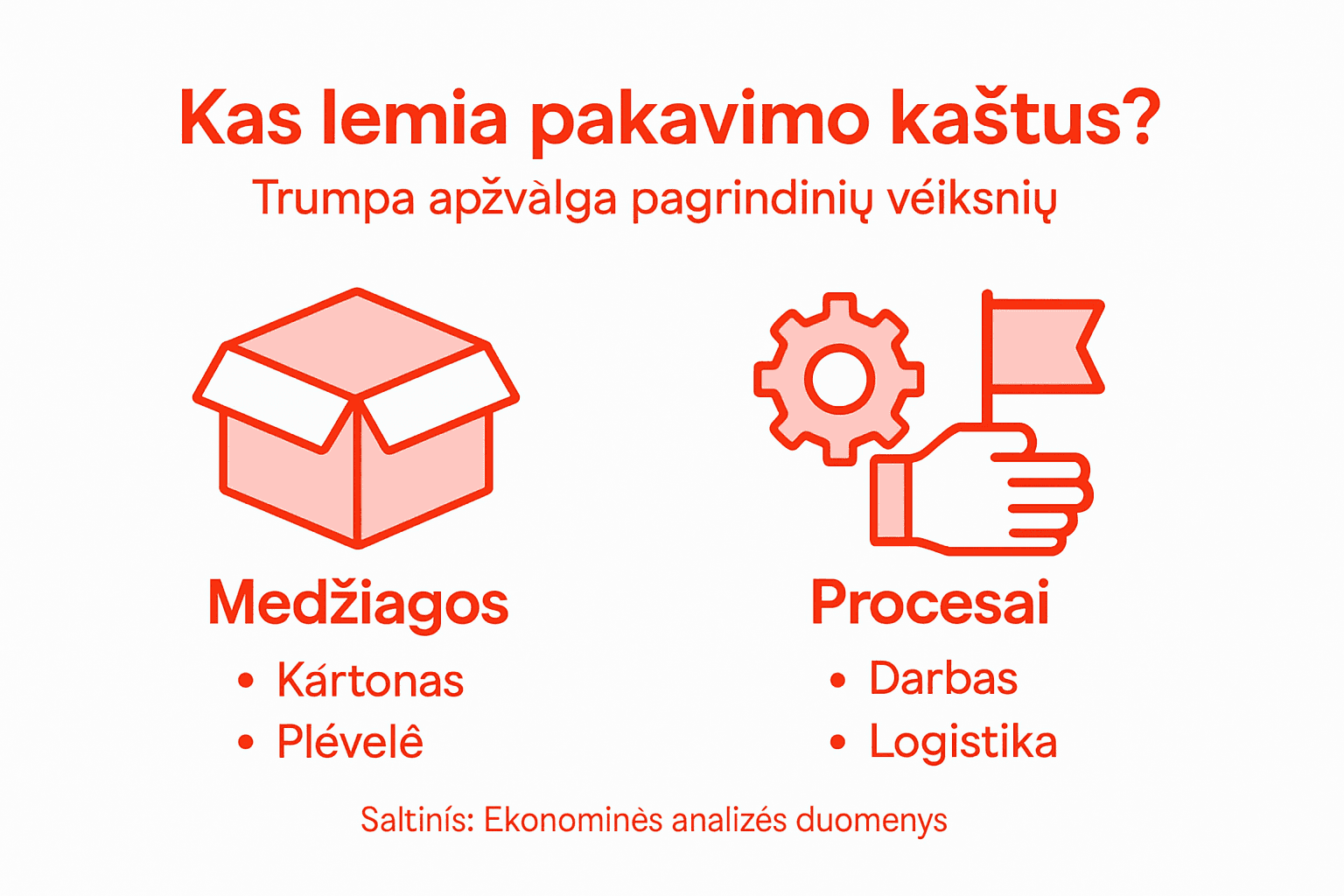 Kas lemia pakavimo kaštus?

Trumpa apžvàlga pagrindinių véiksnių

Medžiagos

• Kártonas
• Plévelê

Procesai

• Darbas
• Logistika

Saltinís: Ekonominès analizés duomenys