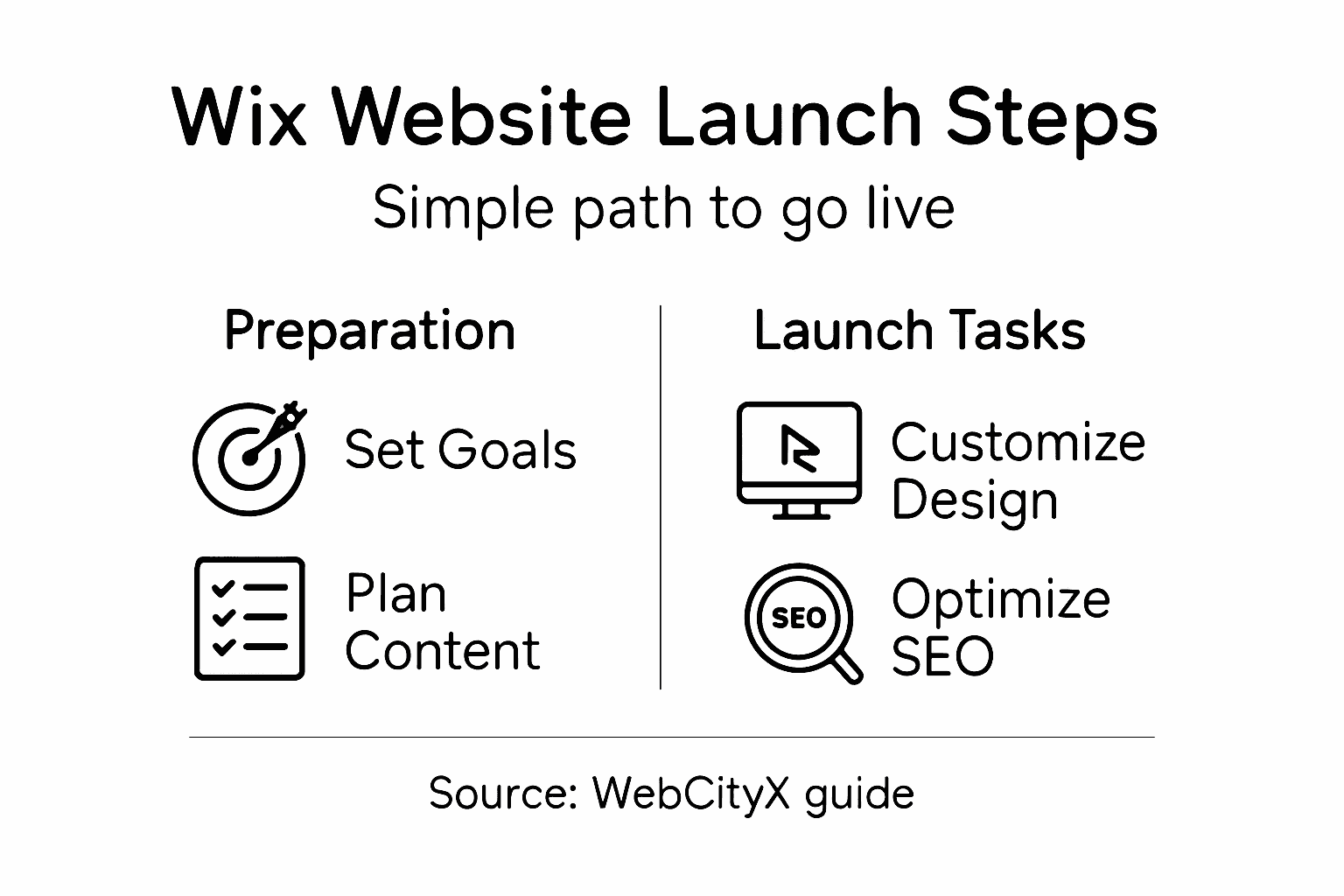 Wix Website Launch Steps

Simple path to go live

Preparation

Set Goals

Plan Content

Launch Tasks

Customize Design

SEO

Optimize SEO

Source: WebCityX guide