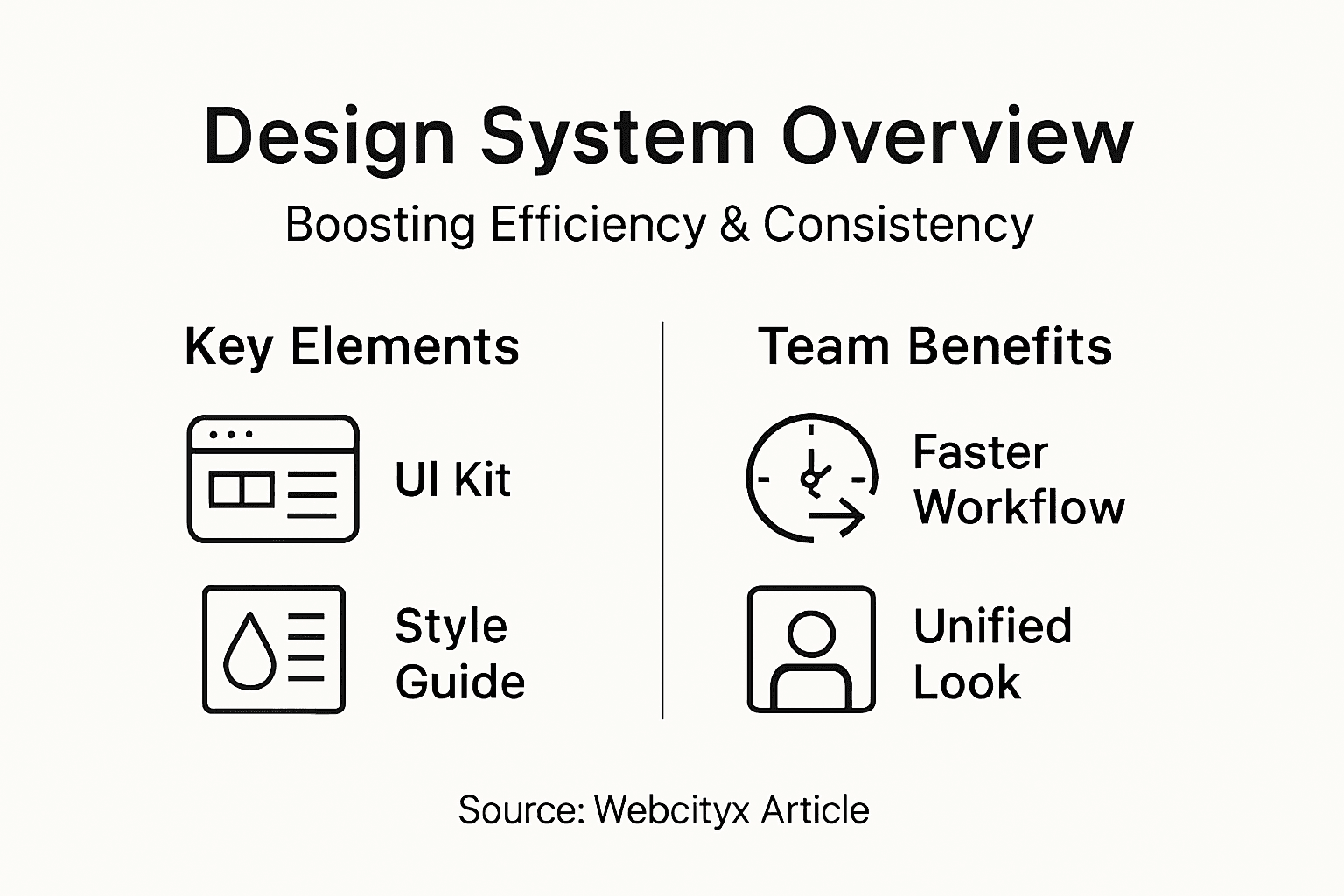 Design System Overview

Boosting Efficiency & Consistency

Key Elements

UI Kit

Style Guide

Team Benefits

Faster Workflow

Unified Look

Source: Webcityx Article